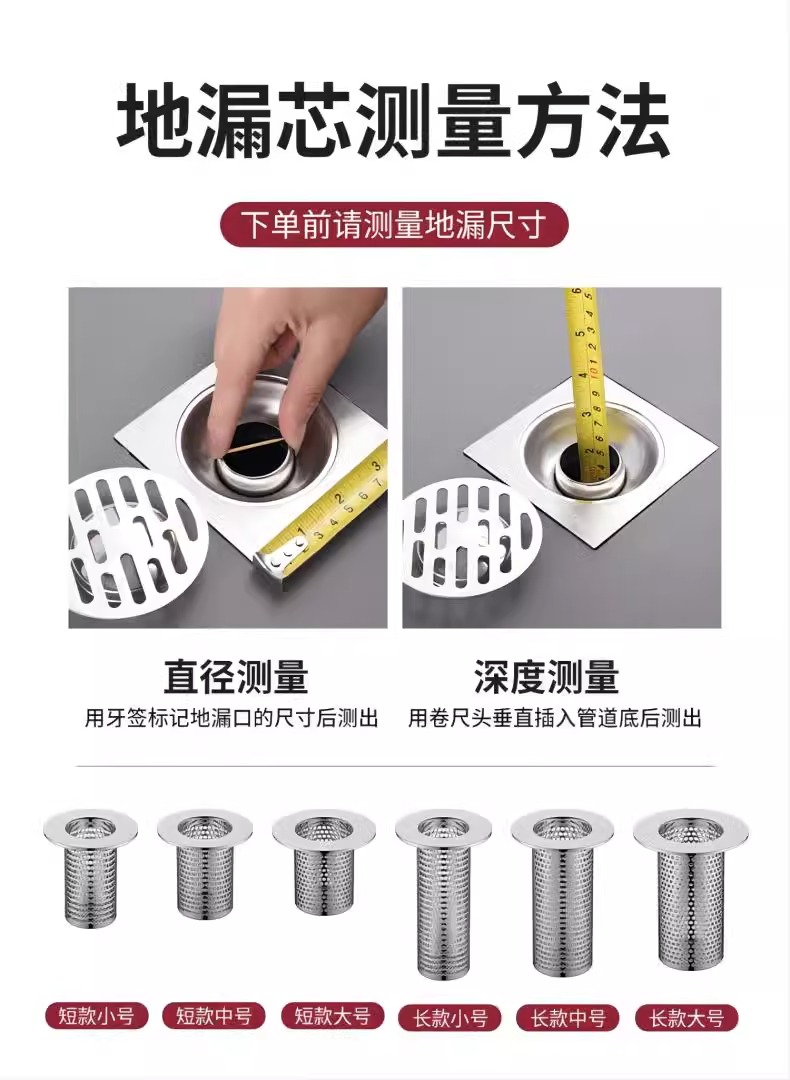 地漏芯测量方法

下单前请测量地漏尺寸

直径测量
用牙签标记地漏口的尺寸后测出

深度测量
用卷尺头垂直插入管道底后测出

短款小号
短款中号
短款大号
长款小号
长款中号
长款大号