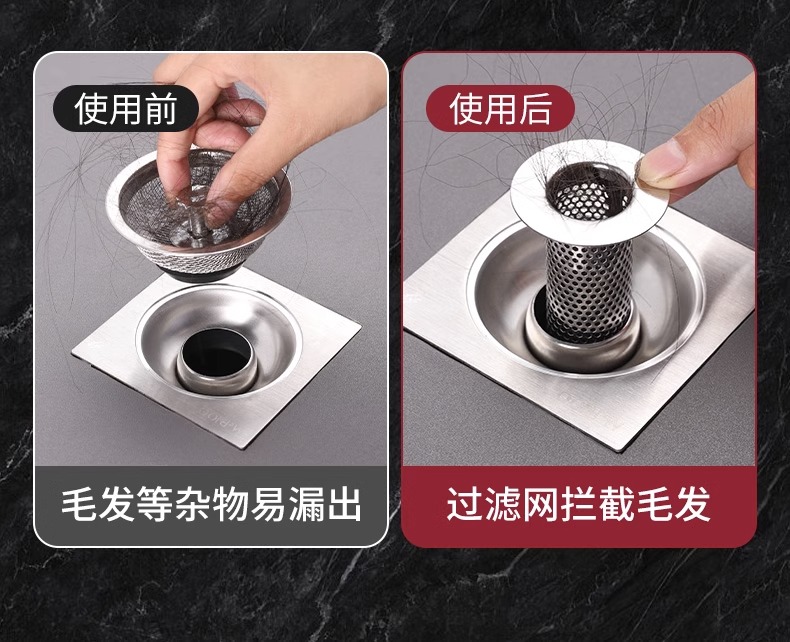 使用前

毛发等杂物易漏出

使用后

过滤网拦截毛发