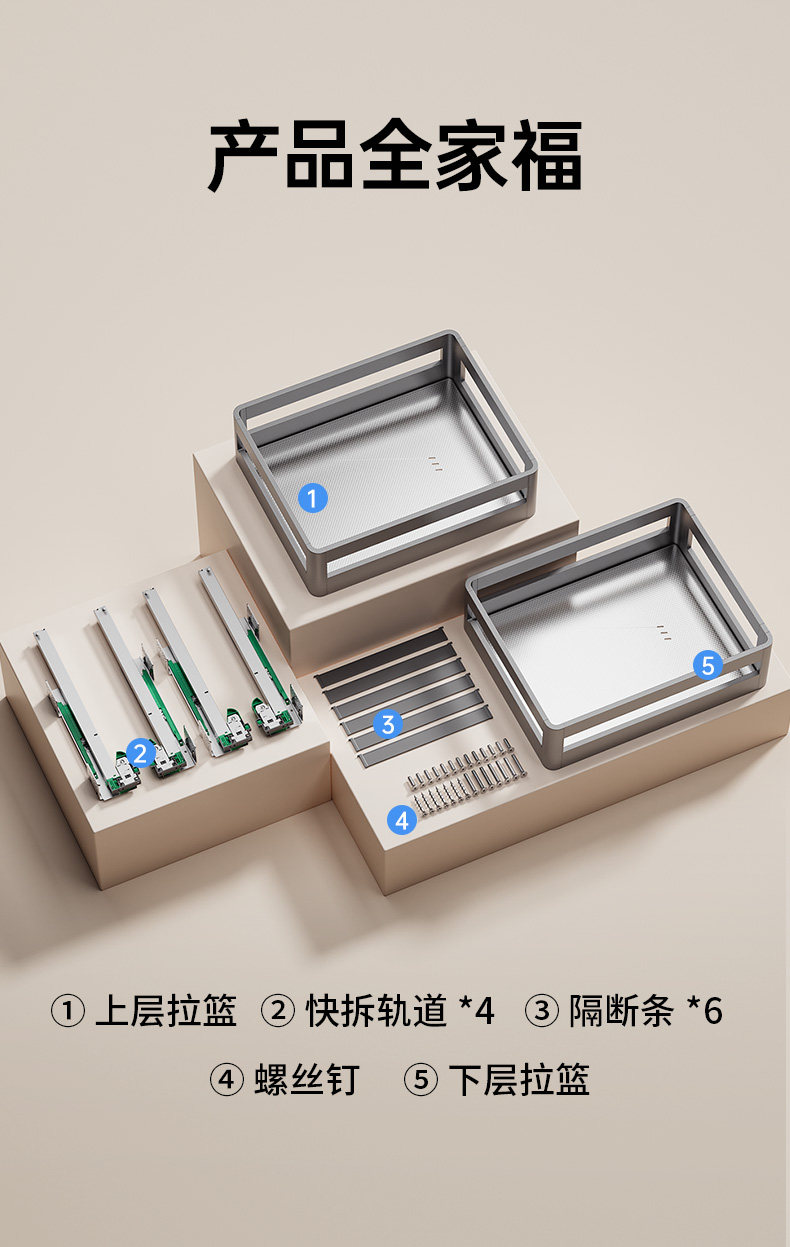 产品全家福

1

5

2

3

4

① 上层拉篮 ② 快拆轨道 *4 ③ 隔断条 *6

④ 螺丝钉 ⑤ 下层拉篮