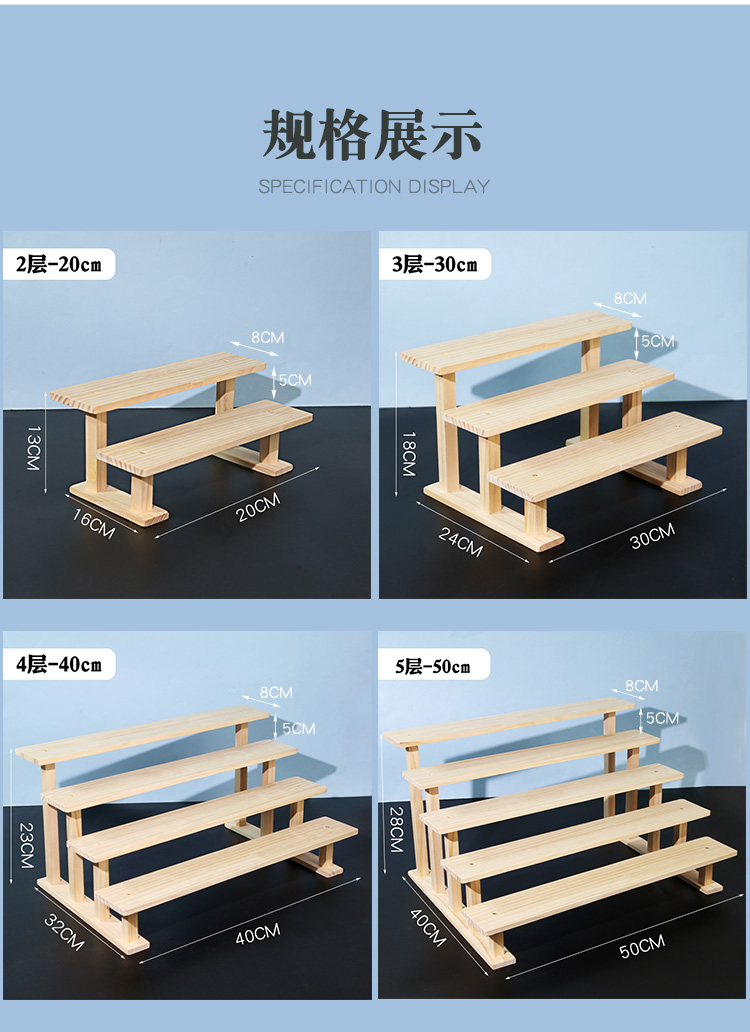 规格展示

SPECIFICATION DISPLAY

2层-20cm

8CM

5CM

13CM

16CM

20CM

3层-30cm

8CM

5CM

18CM

24CM

30CM

4层-40cm

8CM

5CM

23CM

32CM

40CM

5层-50cm

8CM

5CM

28CM

40CM

50CM