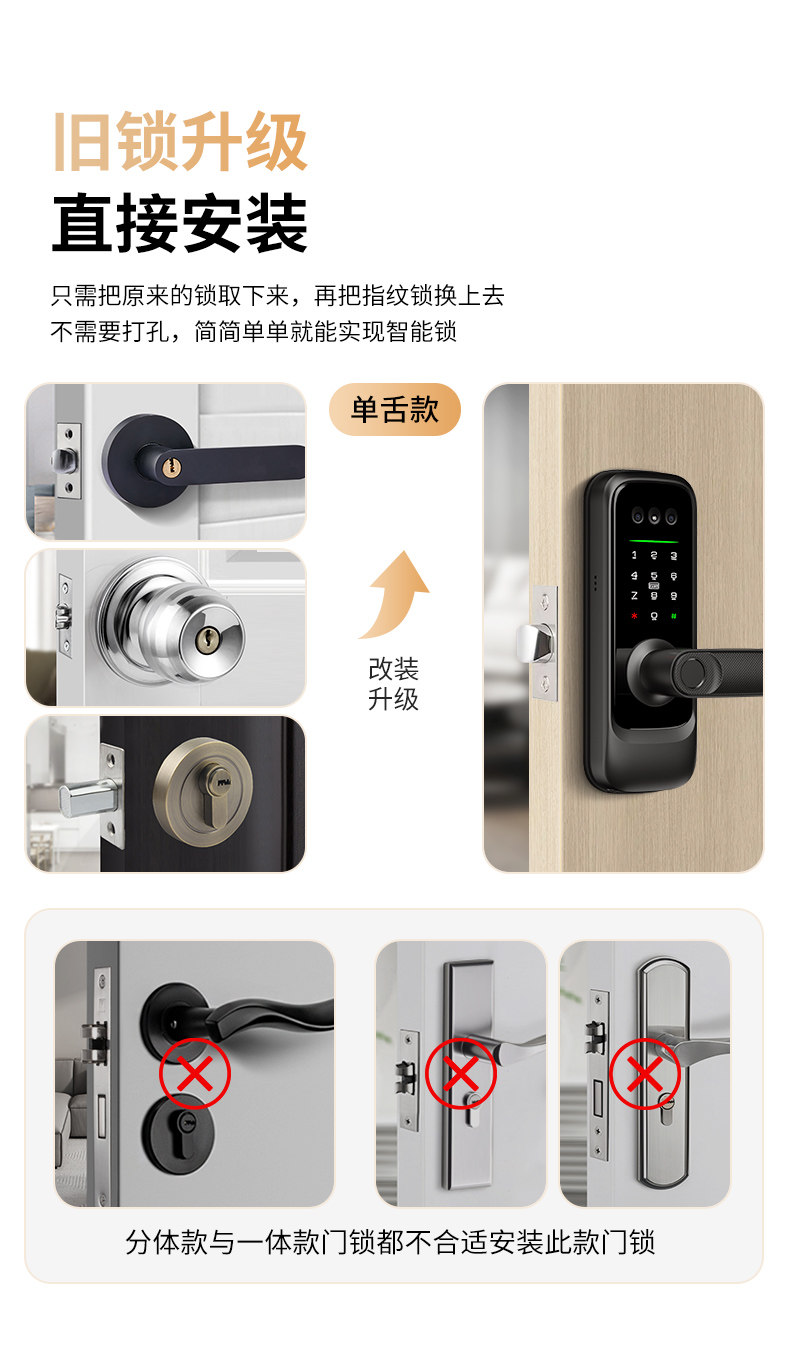 旧锁升级
直接安装

只需把原来的锁取下来，再把指纹锁换上去
不需要打孔，简简单单就能实现智能锁

单舌款

改装
升级

1 2 3
4 5 6
7 8 9
* 0 #

分体款与一体款门锁都不合适安装此款门锁