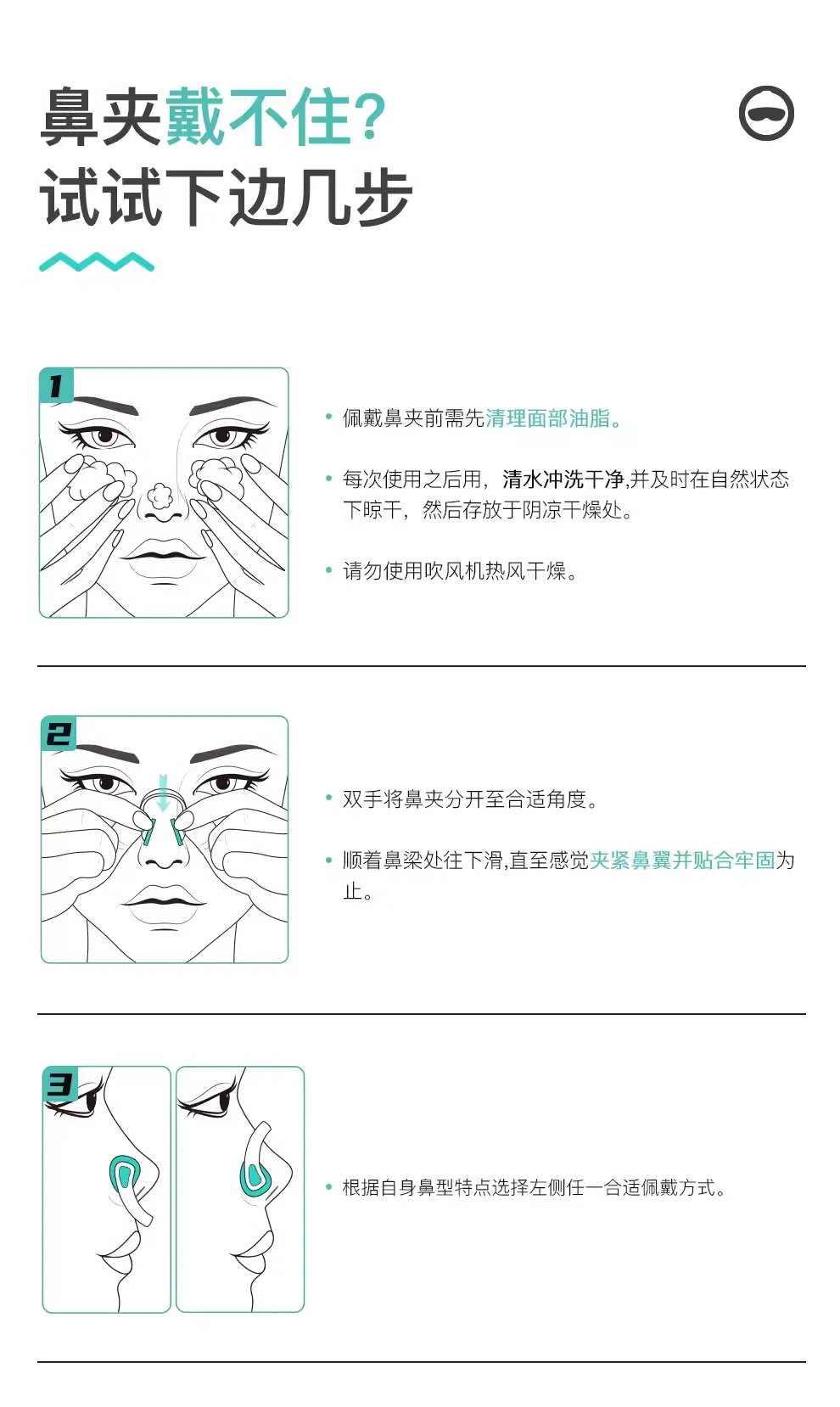 鼻夹戴不住?
试试下边几步

1

• 佩戴鼻夹前需先清理面部油脂。

• 每次使用之后用，清水冲洗干净,并及时在自然状态下晾干，然后存放于阴凉干燥处。

• 请勿使用吹风机热风干燥。

2

• 双手将鼻夹分开至合适角度。

• 顺着鼻梁处往下滑,直至感觉夹紧鼻翼并贴合牢固为止。

3

• 根据自身鼻型特点选择左侧任一合适佩戴方式。