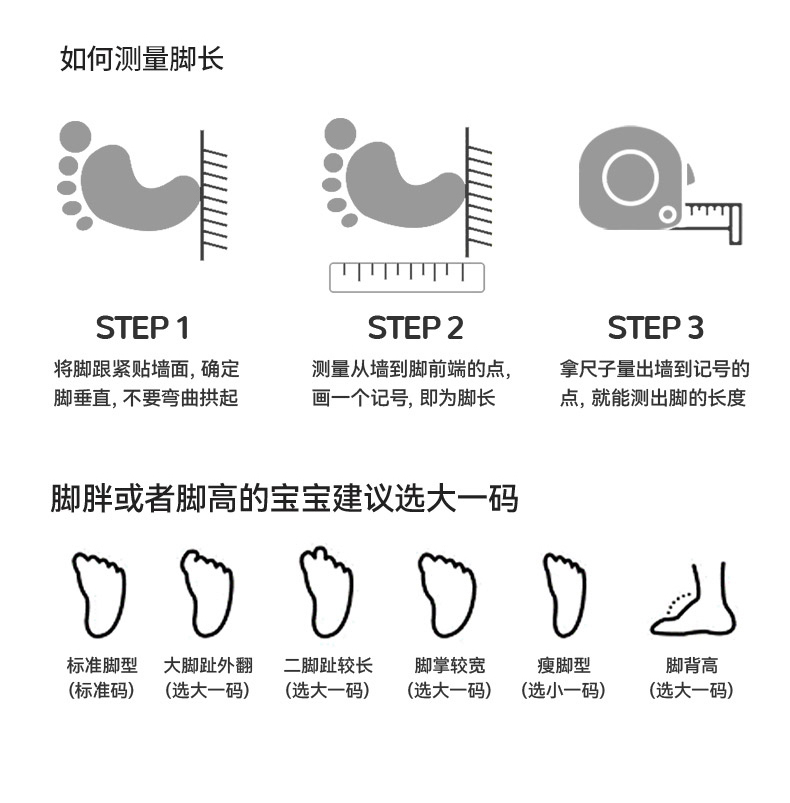 如何测量脚长

STEP 1
将脚跟紧贴墙面, 确定脚垂直, 不要弯曲拱起

STEP 2
测量从墙到脚前端的点, 画一个记号, 即为脚长

STEP 3
拿尺子量出墙到记号的点, 就能测出脚的长度

脚胖或者脚高的宝宝建议选大一码

标准脚型
(标准码)

大脚趾外翻
(选大一码)

二脚趾较长
(选大一码)

脚掌较宽
(选大一码)

瘦脚型
(选小一码)

脚背高
(选大一码)