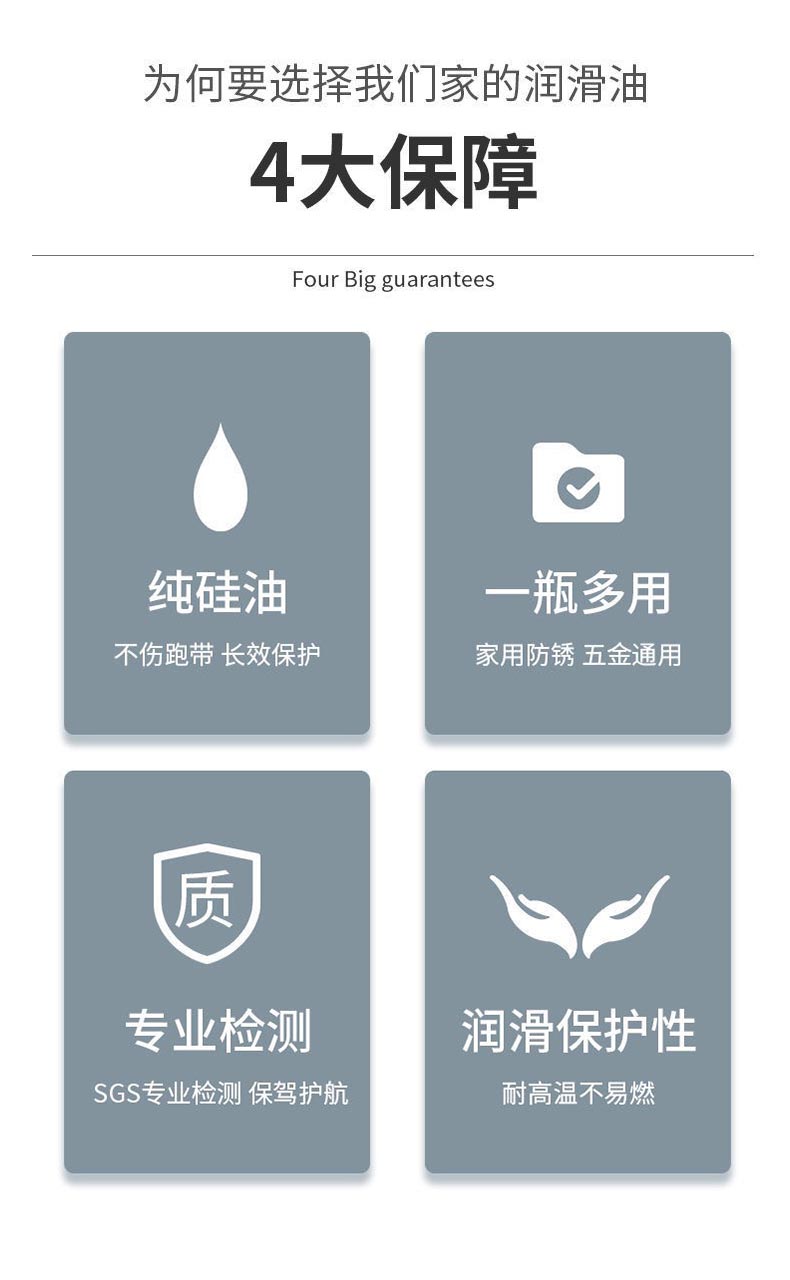 为何要选择我们家的润滑油

4大保障

Four Big guarantees

纯硅油

不伤跑带 长效保护

一瓶多用

家用防锈 五金通用

质

专业检测

SGS专业检测 保驾护航

润滑保护性

耐高温不易燃