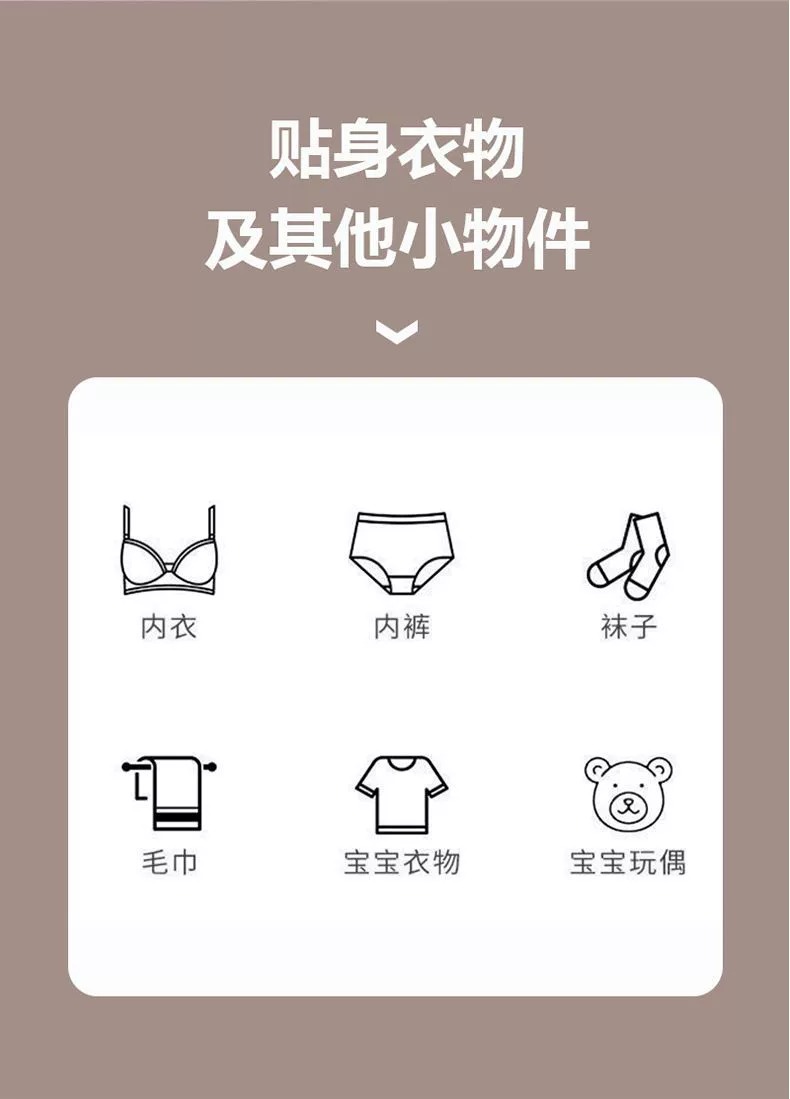 贴身衣物
及其他小物件

内衣

内裤

袜子

毛巾

宝宝衣物

宝宝玩偶