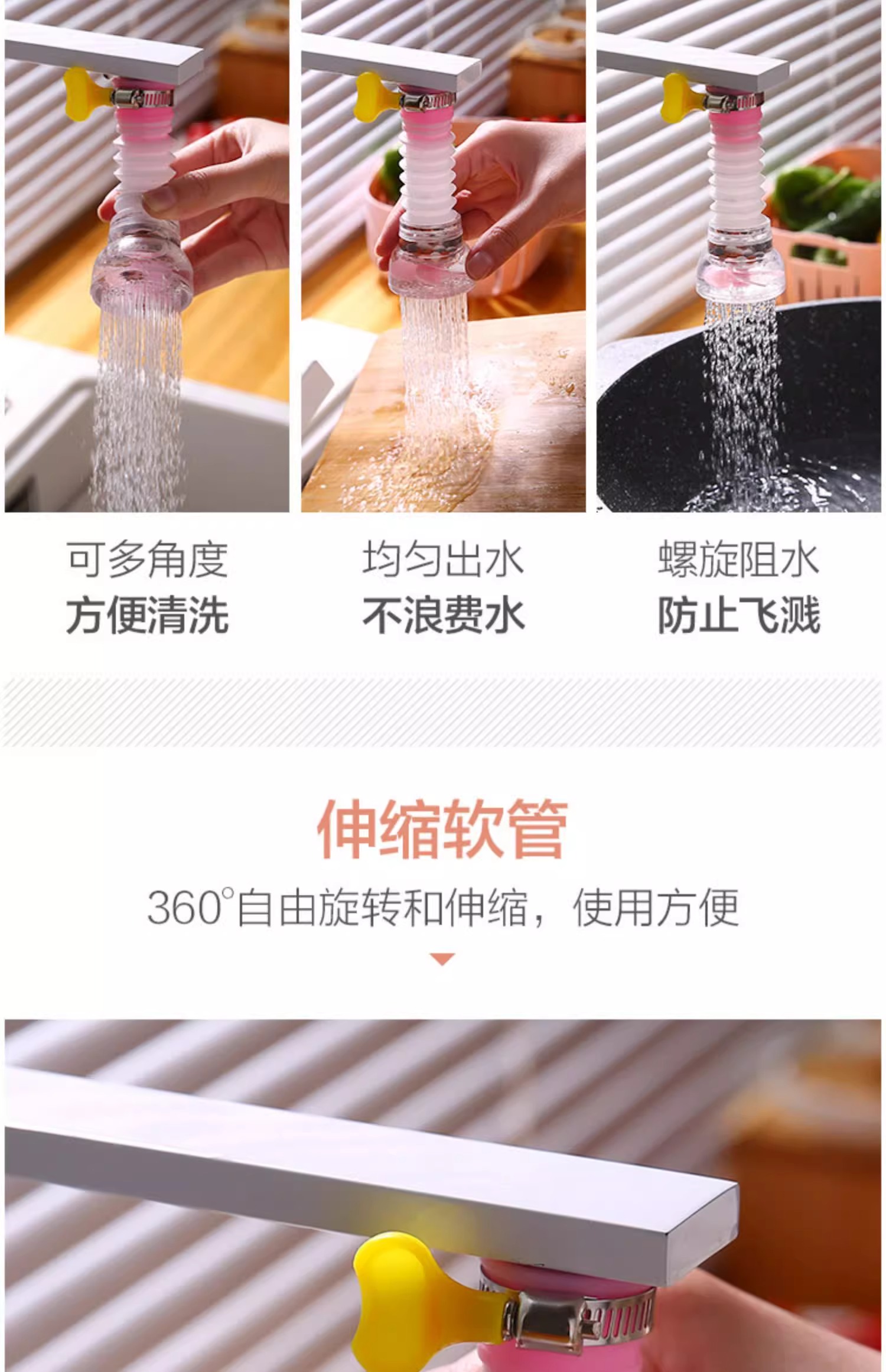 可多角度
方便清洗

均匀出水
不浪费水

螺旋阻水
防止飞溅

伸缩软管

360°自由旋转和伸缩，使用方便