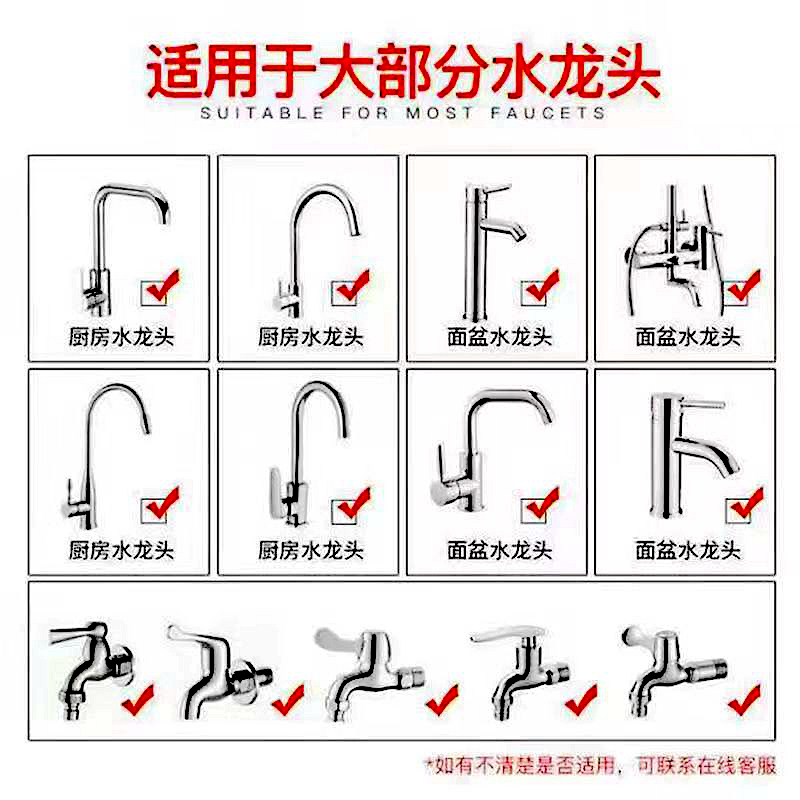 适用于大部分水龙头
SUITABLE FOR MOST FAUCETS

厨房水龙头

厨房水龙头

面盆水龙头

面盆水龙头

厨房水龙头

厨房水龙头

面盆水龙头

面盆水龙头

*如有不清楚是否适用，可联系在线客服