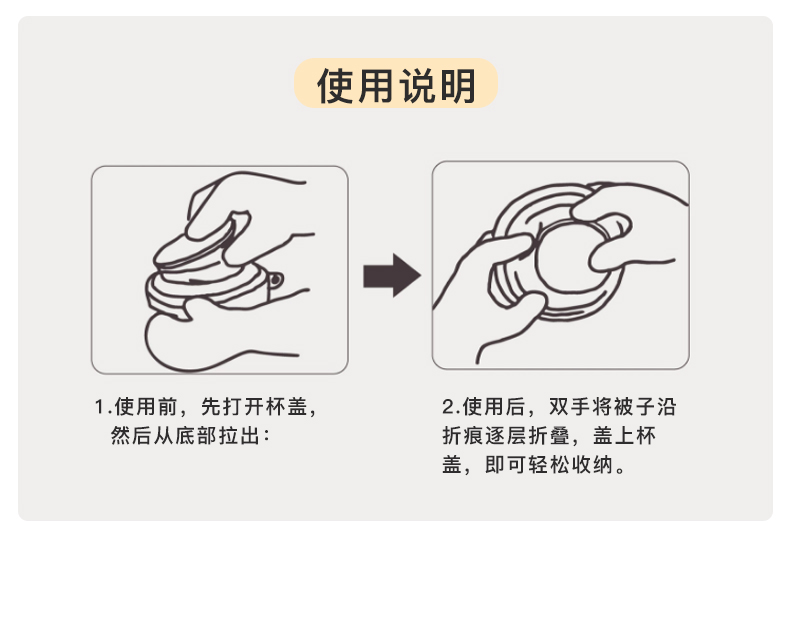 使用说明

1.使用前，先打开杯盖，然后从底部拉出：

2.使用后，双手将被子沿折痕逐层折叠，盖上杯盖，即可轻松收纳。