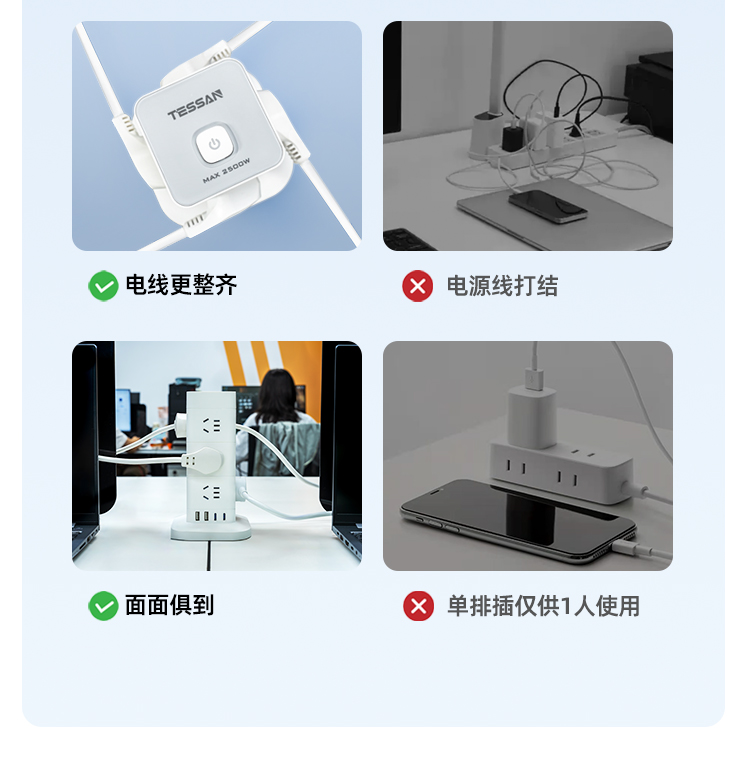 TESSAN

MAX 2500W

电线更整齐

电源线打结

面面俱到

单排插仅供1人使用