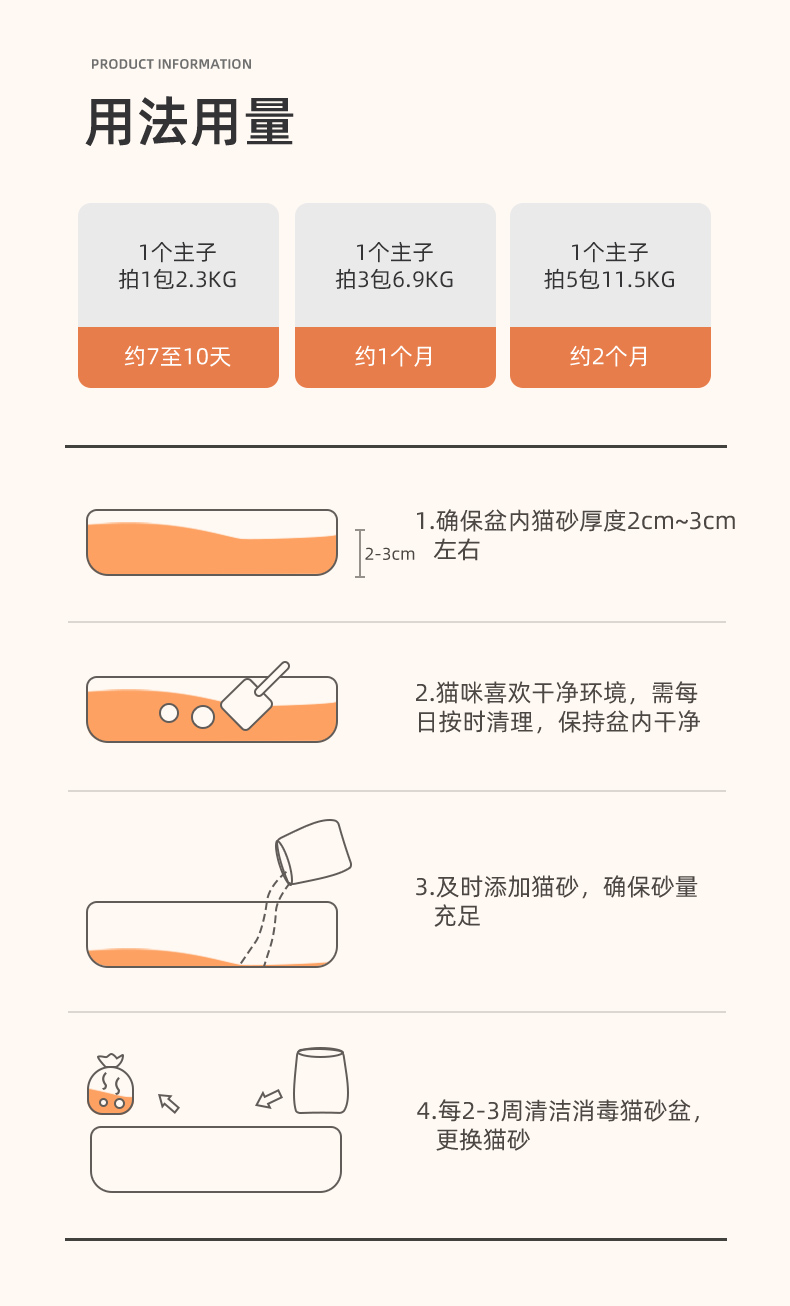 PRODUCT INFORMATION

用法用量

1个主子
拍1包2.3KG
约7至10天

1个主子
拍3包6.9KG
约1个月

1个主子
拍5包11.5KG
约2个月

2-3cm

1.确保盆内猫砂厚度2cm~3cm左右

2.猫咪喜欢干净环境，需每日按时清理，保持盆内干净

3.及时添加猫砂，确保砂量充足

4.每2-3周清洁消毒猫砂盆，更换猫砂