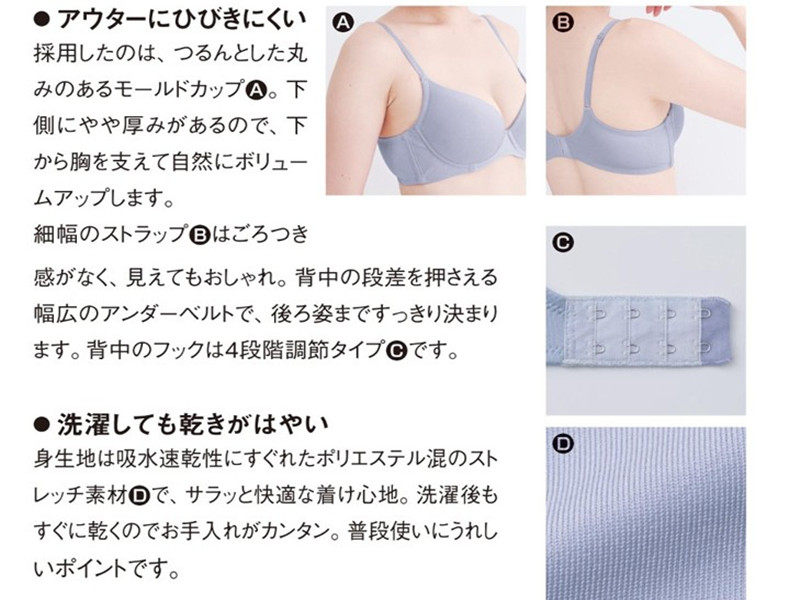 ● アウターにひびきにくい
採用したのは、つるんとした丸みのあるモールドカップⒶ。下側にやや厚みがあるので、下から胸を支えて自然にボリュームアップします。
細幅のストラップⒷはごろつき感がなく、見えてもおしゃれ。背中の段差を押さえる幅広のアンダーベルトで、後ろ姿まですっきり決まります。背中のフックは4段階調節タイプⒸです。

● 洗濯しても乾きがはやい
身生地は吸水速乾性にすぐれたポリエステル混のストレッチ素材Ⓓで、サラッと快適な着け心地。洗濯後もすぐに乾くのでお手入れがカンタン。普段使いにうれしいポイントです。

Ⓐ

Ⓑ

Ⓒ

Ⓓ