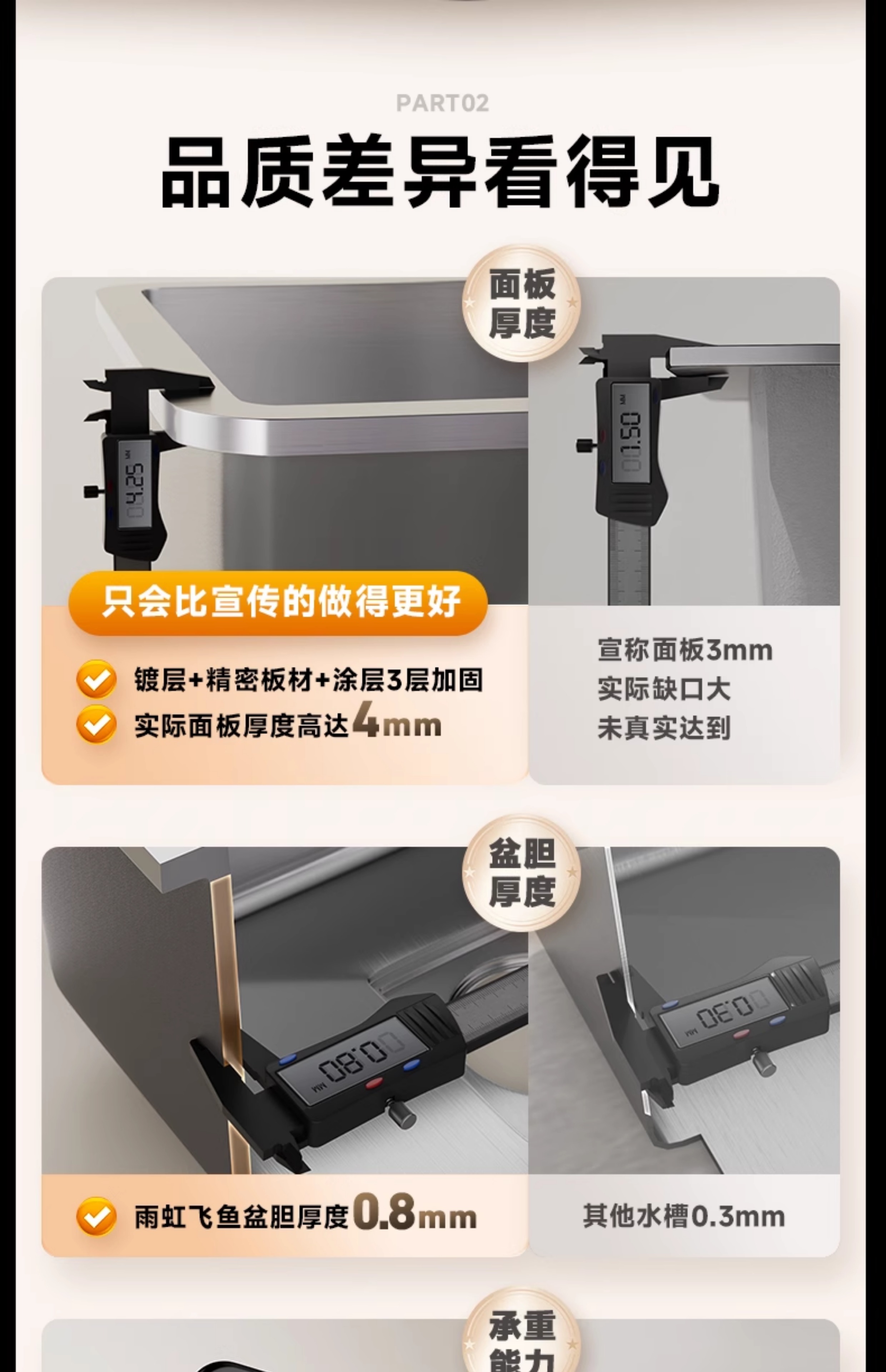 PART02

品质差异看得见

面板厚度

04.25

01.50

只会比宣传的做得更好

镀层+精密板材+涂层3层加固

实际面板厚度高达4mm

宣称面板3mm
实际缺口大
未真实达到

盆胆厚度

00.80

00.30

雨虹飞鱼盆胆厚度0.8mm

其他水槽0.3mm

承重能力