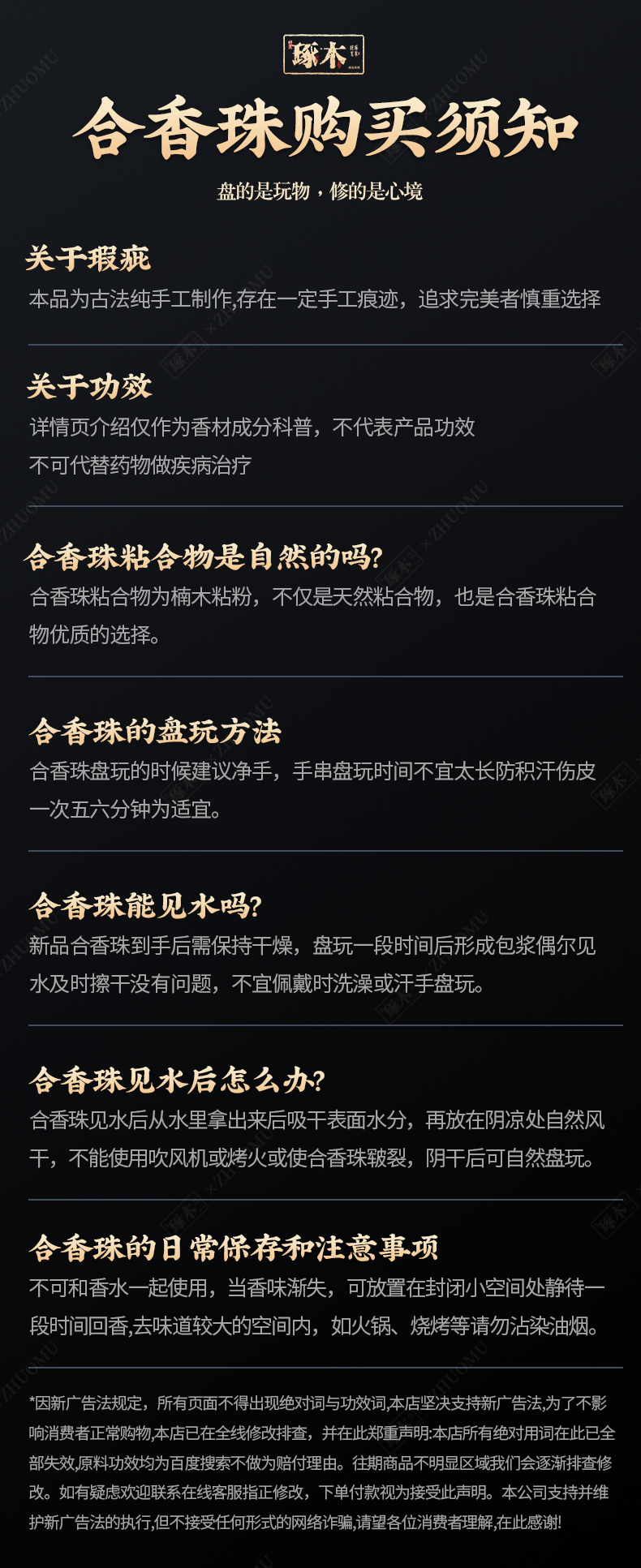 琢木

合香珠购买须知

盘的是玩物，修的是心境

关于瑕疵

本品为古法纯手工制作,存在一定手工痕迹，追求完美者慎重选择

关于功效

详情页介绍仅作为香材成分科普，不代表产品功效

不可代替药物做疾病治疗

合香珠粘合物是自然的吗?

合香珠粘合物为楠木粘粉，不仅是天然粘合物，也是合香珠粘合物优质的选择。

合香珠的盘玩方法

合香珠盘玩的时候建议净手，手串盘玩时间不宜太长防积汗伤皮一次五六分钟为适宜。

合香珠能见水吗?

新品合香珠到手后需保持干燥，盘玩一段时间后形成包浆偶尔见水及时擦干没有问题，不宜佩戴时洗澡或汗手盘玩。

合香珠见水后怎么办?

合香珠见水后从水里拿出来后吸干表面水分，再放在阴凉处自然风干，不能使用吹风机或烤火或使合香珠皲裂，阴干后可自然盘玩。

合香珠的日常保存和注意事项

不可和香水一起使用，当香味渐失，可放置在封闭小空间处静待一段时间回香,去味道较大的空间内，如火锅、烧烤等请勿沾染油烟。

*因新广告法规定，所有页面不得出现绝对词与功效词,本店坚决支持新广告法,为了不影响消费者正常购物,本店已在全线修改排查，并在此郑重声明:本店所有绝对用词在此已全部失效,原料功效均为百度搜索不做为赔付理由。往期商品不明显区域我们会逐渐排查修改。如有疑虑欢迎联系在线客服指正修改，下单付款视为接受此声明。本公司支持并维护新广告法的执行,但不接受任何形式的网络诈骗,请望各位消费者理解,在此感谢!

ZHUOMU