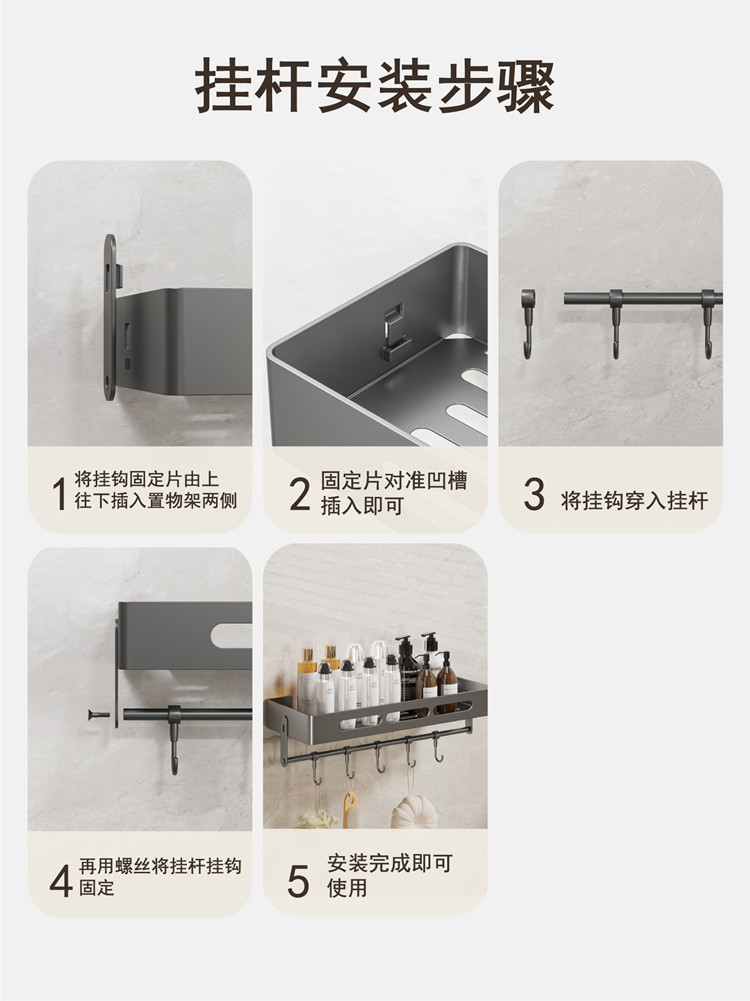 挂杆安装步骤

1 将挂钩固定片由上往下插入置物架两侧

2 固定片对准凹槽插入即可

3 将挂钩穿入挂杆

4 再用螺丝将挂杆挂钩固定

5 安装完成即可使用