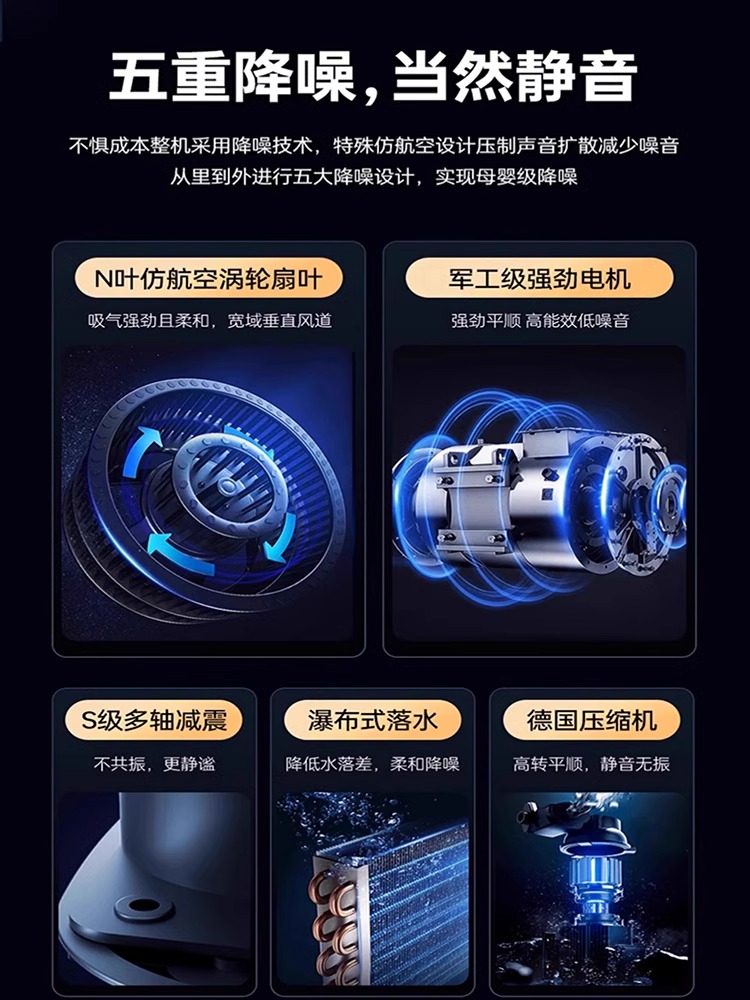 五重降噪，当然静音

不惧成本整机采用降噪技术，特殊仿航空设计压制声音扩散减少噪音
从里到外进行五大降噪设计，实现母婴级降噪

N叶仿航空涡轮扇叶
吸气强劲且柔和，宽域垂直风道

军工级强劲电机
强劲平顺 高能效低噪音

S级多轴减震
不共振，更静谧

瀑布式落水
降低水落差，柔和降噪

德国压缩机
高转平顺，静音无振