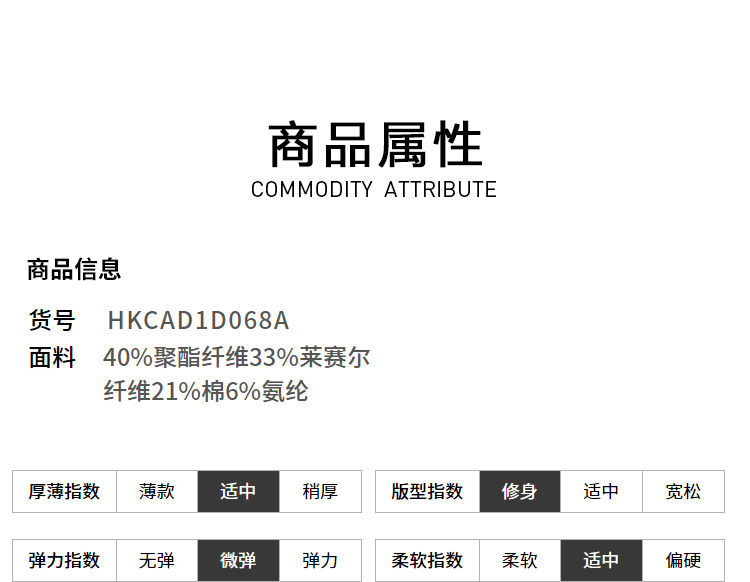 商品属性
COMMODITY ATTRIBUTE

商品信息

货号 HKCAD1D068A
面料 40%聚酯纤维33%莱赛尔纤维21%棉6%氨纶

厚薄指数 薄款 适中 稍厚

版型指数 修身 适中 宽松

弹力指数 无弹 微弹 弹力

柔软指数 柔软 适中 偏硬