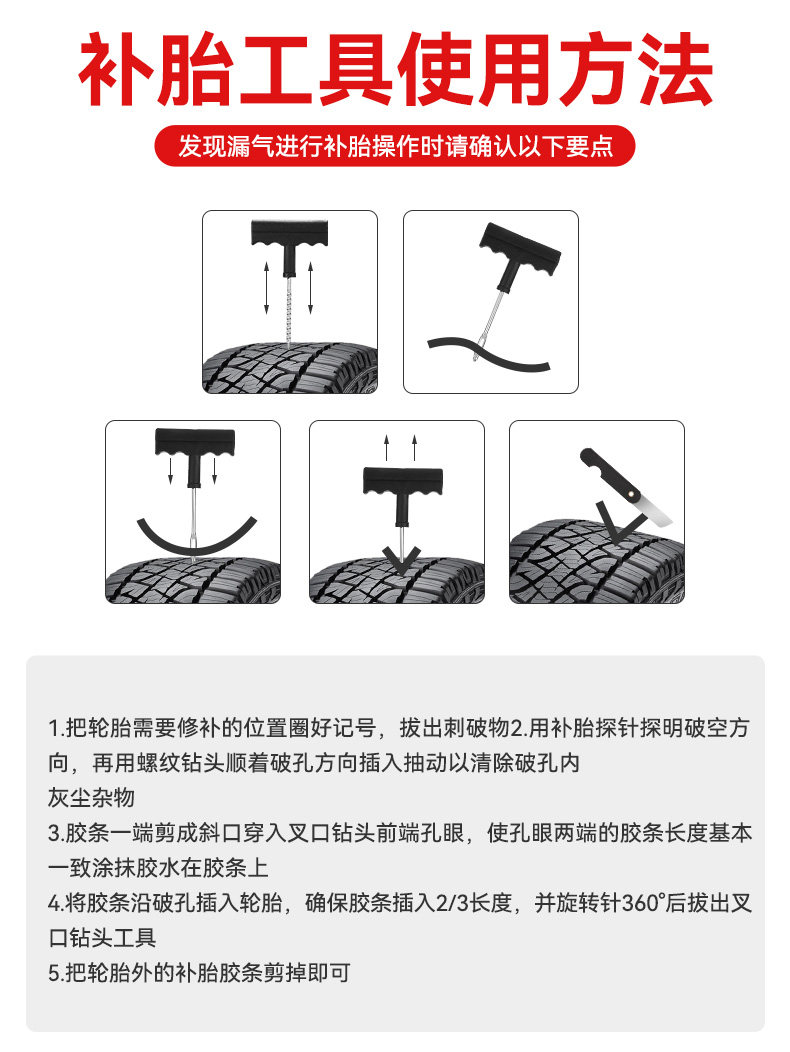 补胎工具使用方法

发现漏气进行补胎操作时请确认以下要点

1.把轮胎需要修补的位置圈好记号，拔出刺破物2.用补胎探针探明破空方向，再用螺纹钻头顺着破孔方向插入抽动以清除破孔内
灰尘杂物
3.胶条一端剪成斜口穿入叉口钻头前端孔眼，使孔眼两端的胶条长度基本一致涂抹胶水在胶条上
4.将胶条沿破孔插入轮胎，确保胶条插入2/3长度，并旋转针360°后拔出叉口钻头工具
5.把轮胎外的补胎胶条剪掉即可