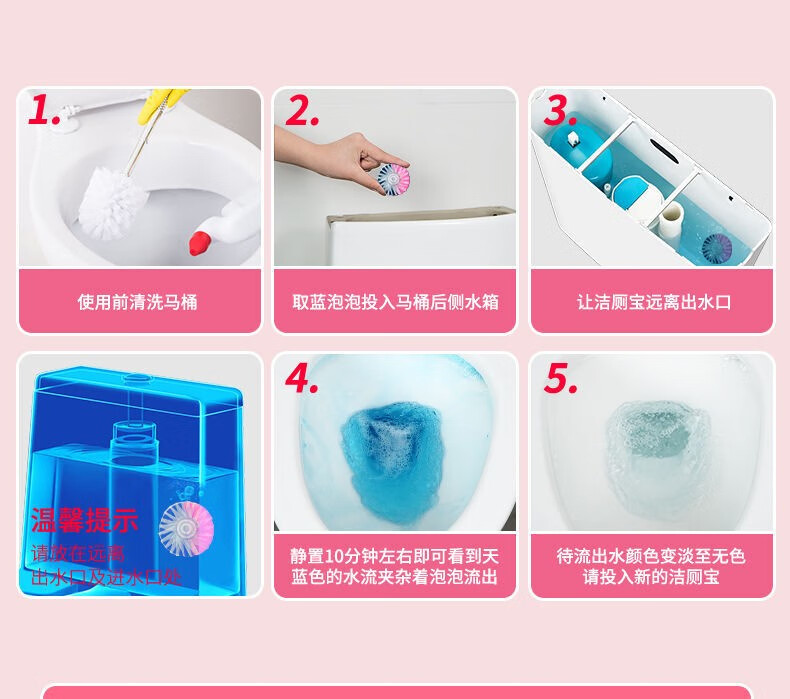 1.

使用前清洗马桶

2.

取蓝泡泡投入马桶后侧水箱

3.

让洁厕宝远离出水口

温馨提示

请放在远离出水口及进水口处

4.

静置10分钟左右即可看到天蓝色的水流夹杂着泡泡流出

5.

待流出水颜色变淡至无色请投入新的洁厕宝