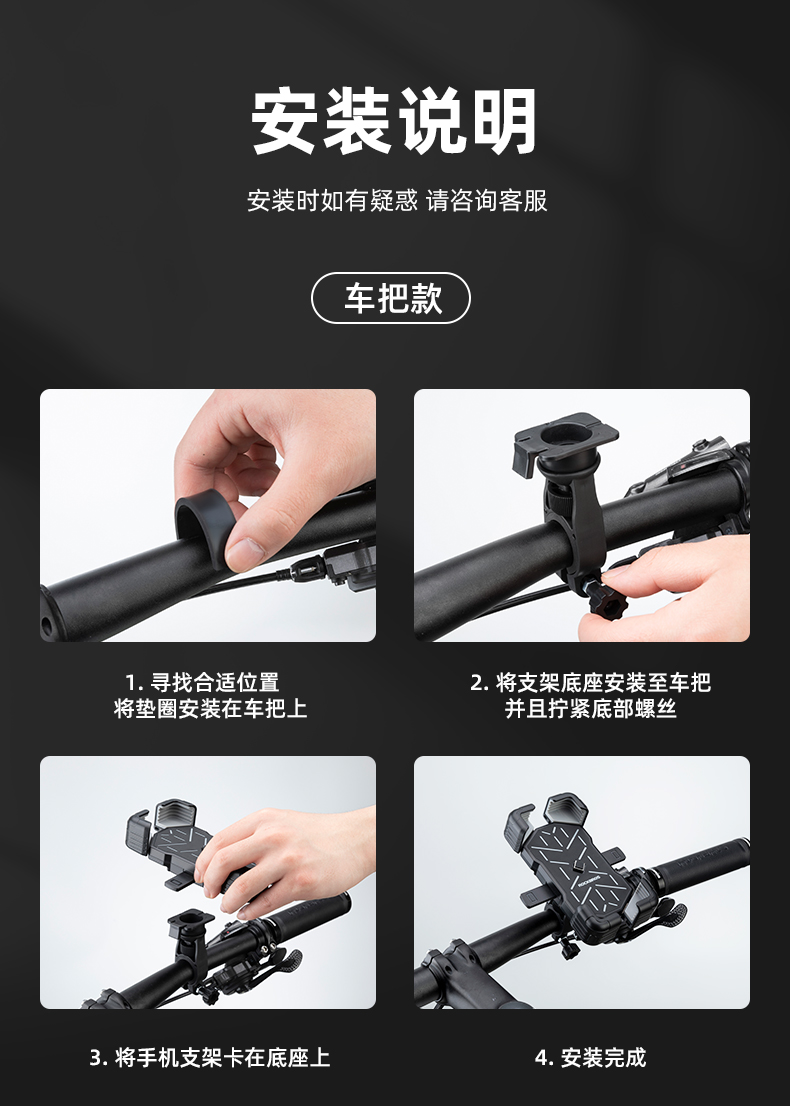 安装说明

安装时如有疑惑 请咨询客服

车把款

1. 寻找合适位置
将垫圈安装在车把上

2. 将支架底座安装至车把
并且拧紧底部螺丝

3. 将手机支架卡在底座上

4. 安装完成