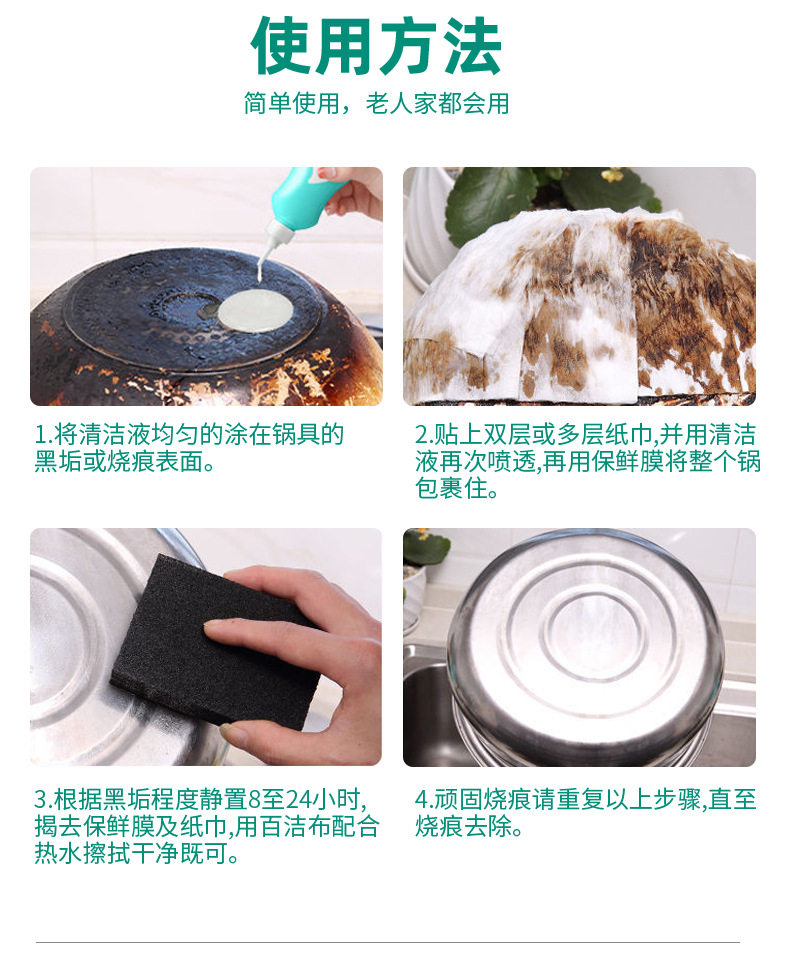 使用方法

简单使用，老人家都会用

1.将清洁液均匀的涂在锅具的黑垢或烧痕表面。

2.贴上双层或多层纸巾,并用清洁液再次喷透,再用保鲜膜将整个锅包裹住。

3.根据黑垢程度静置8至24小时,揭去保鲜膜及纸巾,用百洁布配合热水擦拭干净既可。

4.顽固烧痕请重复以上步骤,直至烧痕去除。