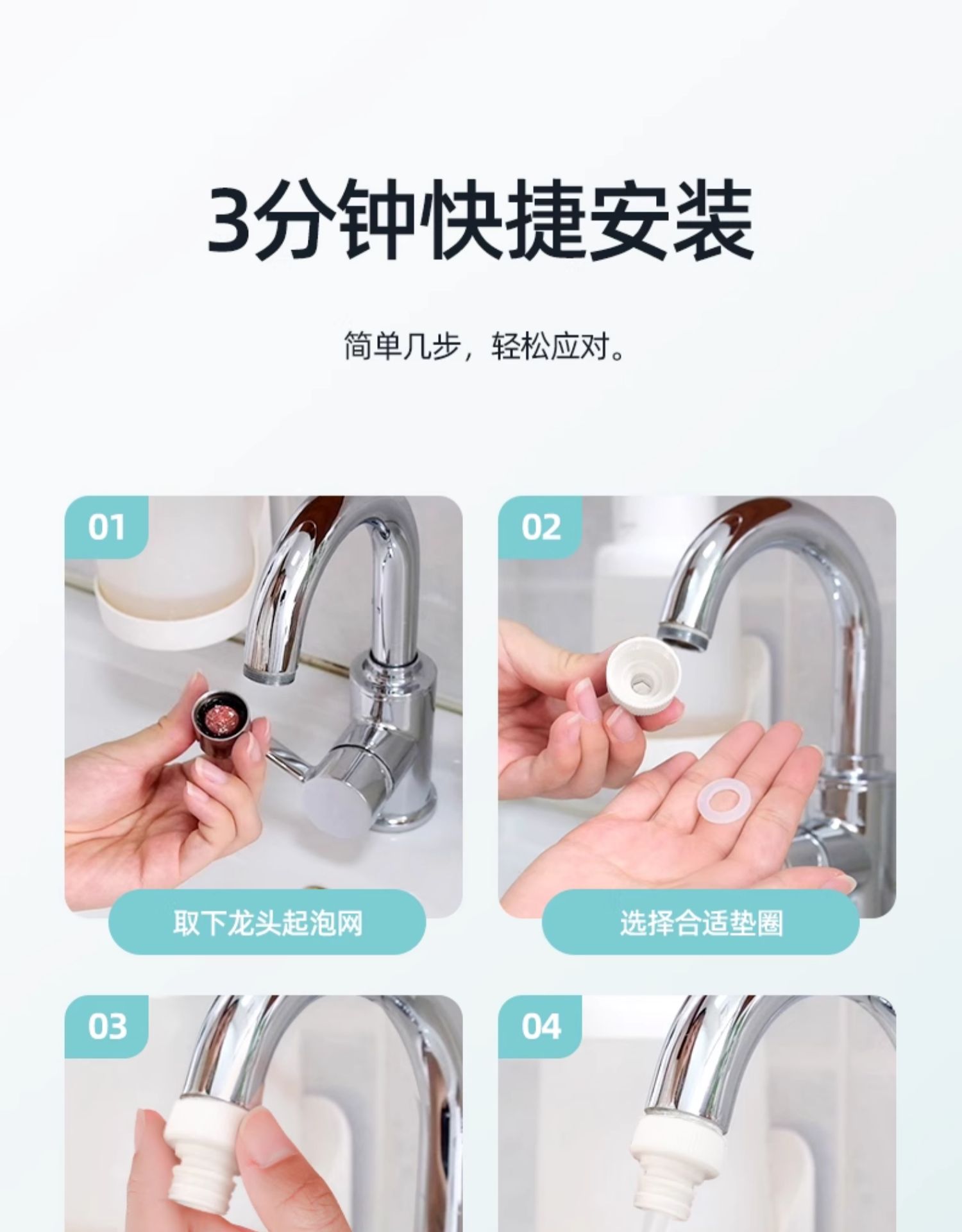 3分钟快捷安装

简单几步，轻松应对。

01

取下龙头起泡网

02

选择合适垫圈

03

04