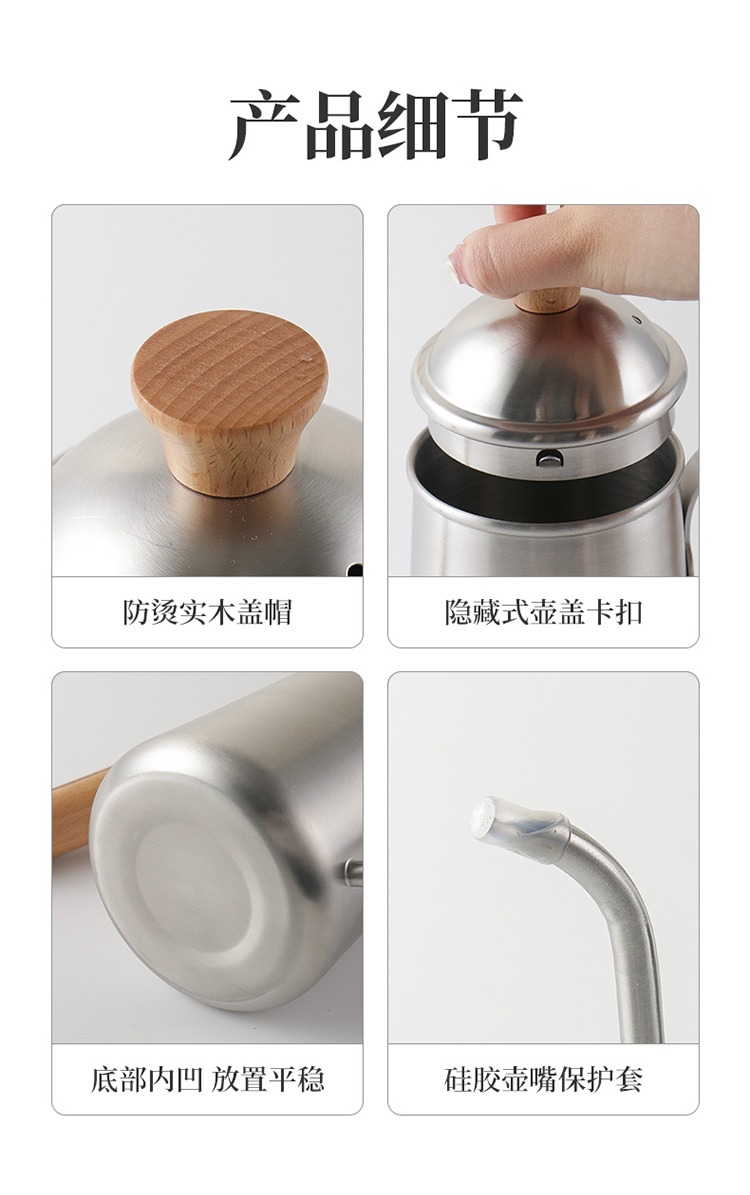 产品细节

防烫实木盖帽

隐藏式壶盖卡扣

底部内凹 放置平稳

硅胶壶嘴保护套