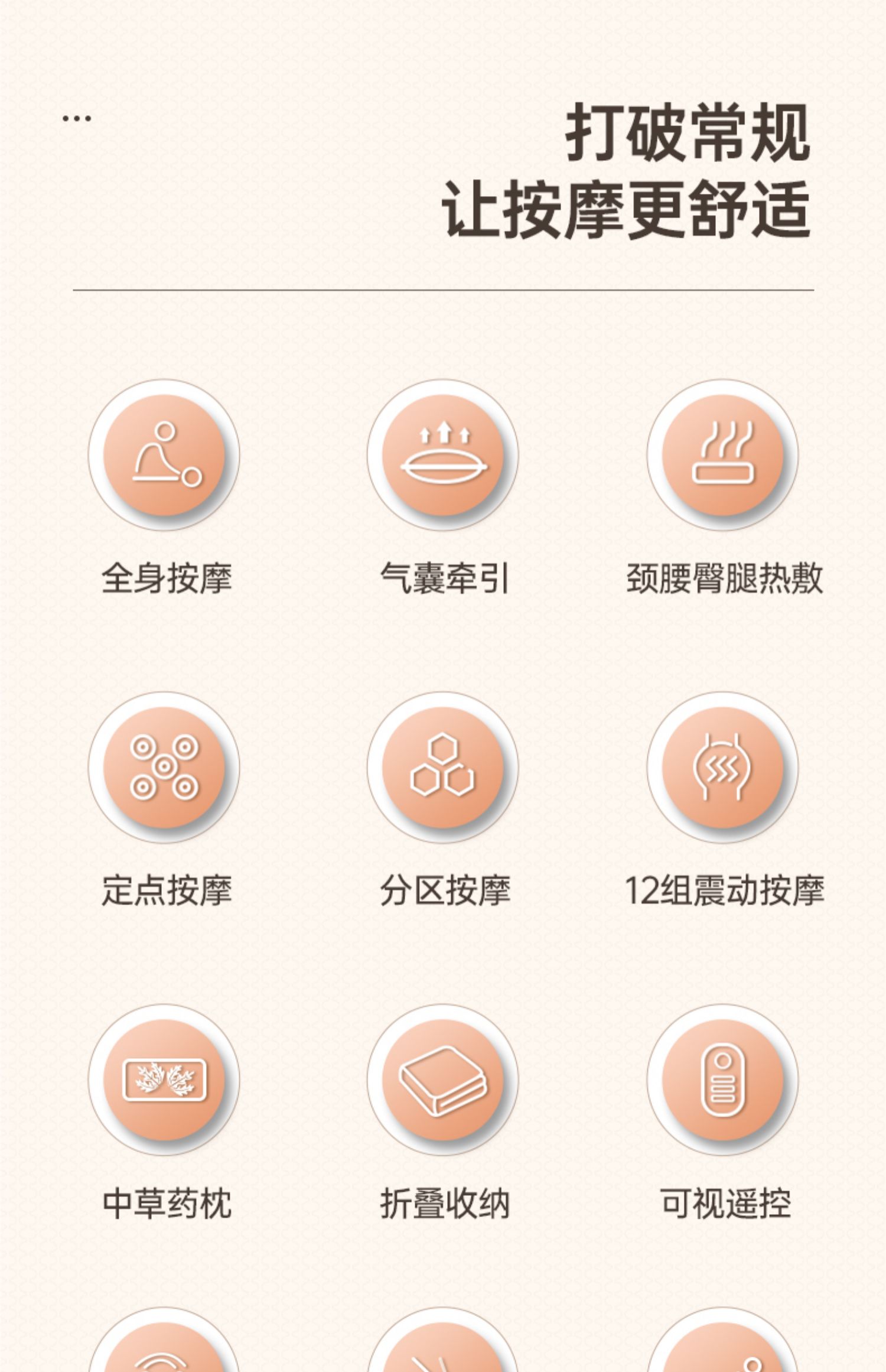 ...

打破常规
让按摩更舒适

全身按摩

气囊牵引

颈腰臀腿热敷

定点按摩

分区按摩

12组震动按摩

中草药枕

折叠收纳

可视遥控