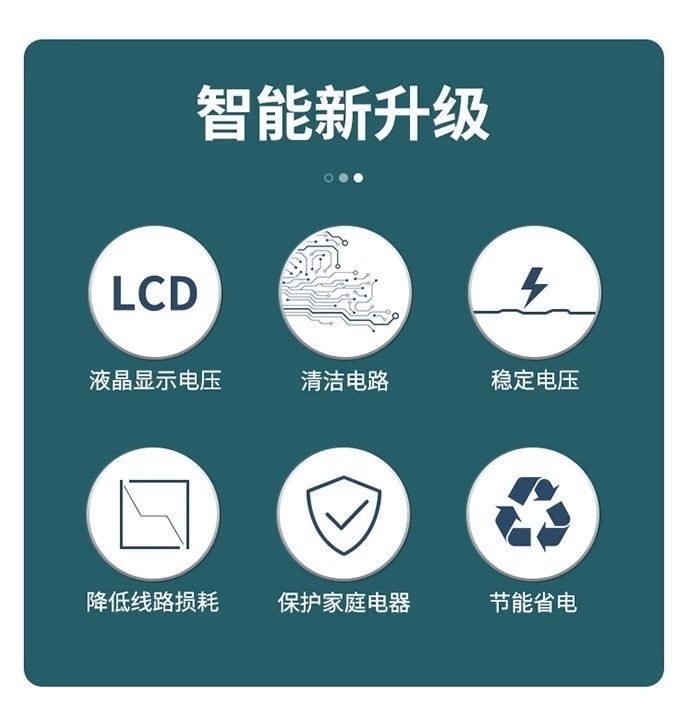 智能新升级

LCD

液晶显示电压

清洁电路

稳定电压

降低线路损耗

保护家庭电器

节能省电