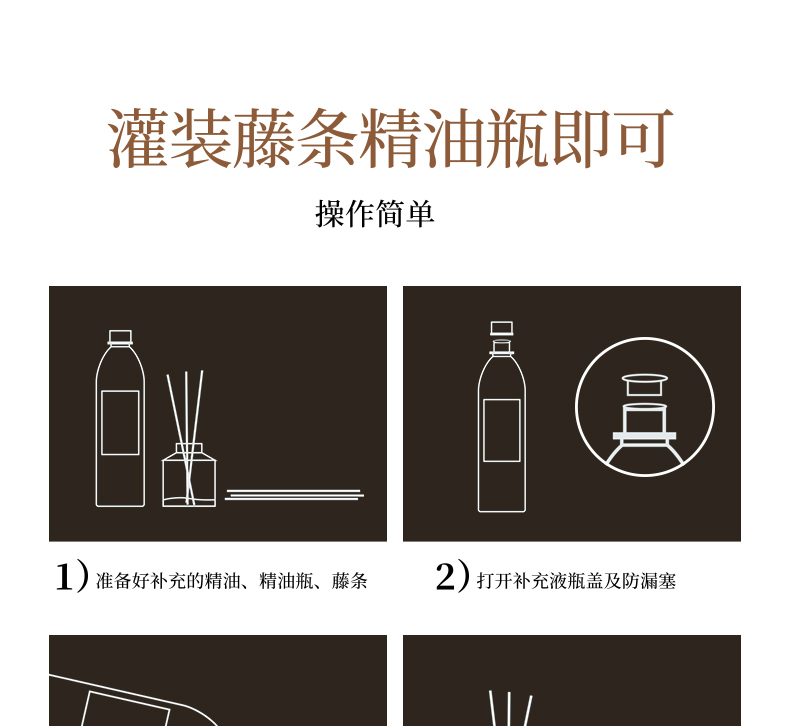 灌装藤条精油瓶即可

操作简单

1) 准备好补充的精油、精油瓶、藤条

2) 打开补充液瓶盖及防漏塞