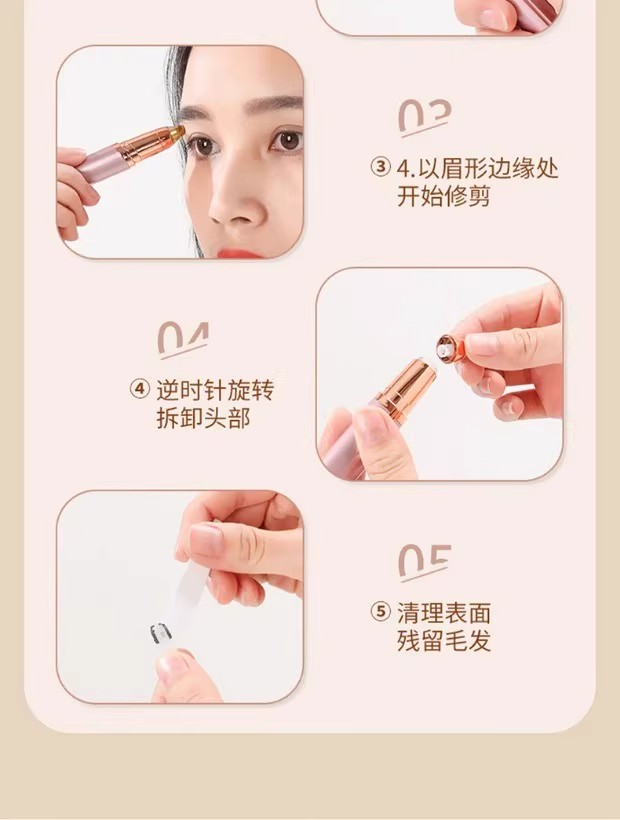 03

③ 4.以眉形边缘处开始修剪

04

④ 逆时针旋转拆卸头部

05

⑤ 清理表面残留毛发