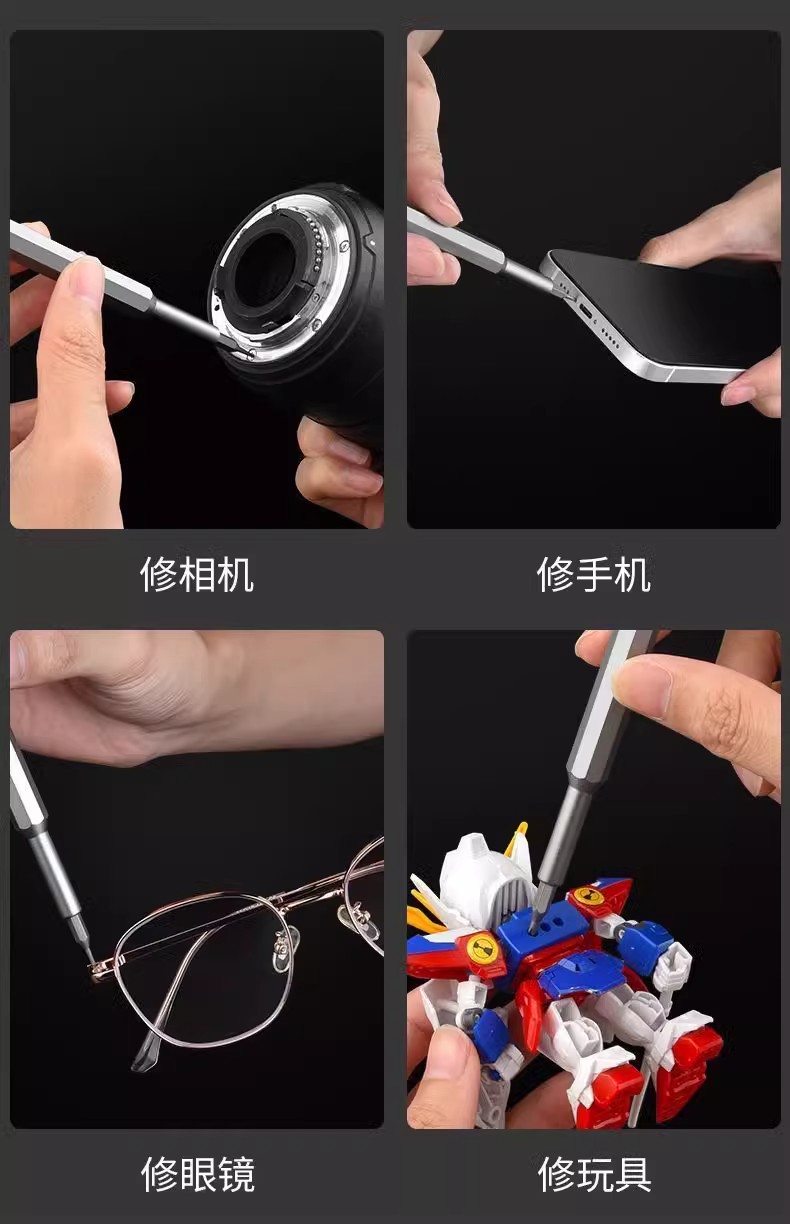 修相机

修手机

修眼镜

修玩具