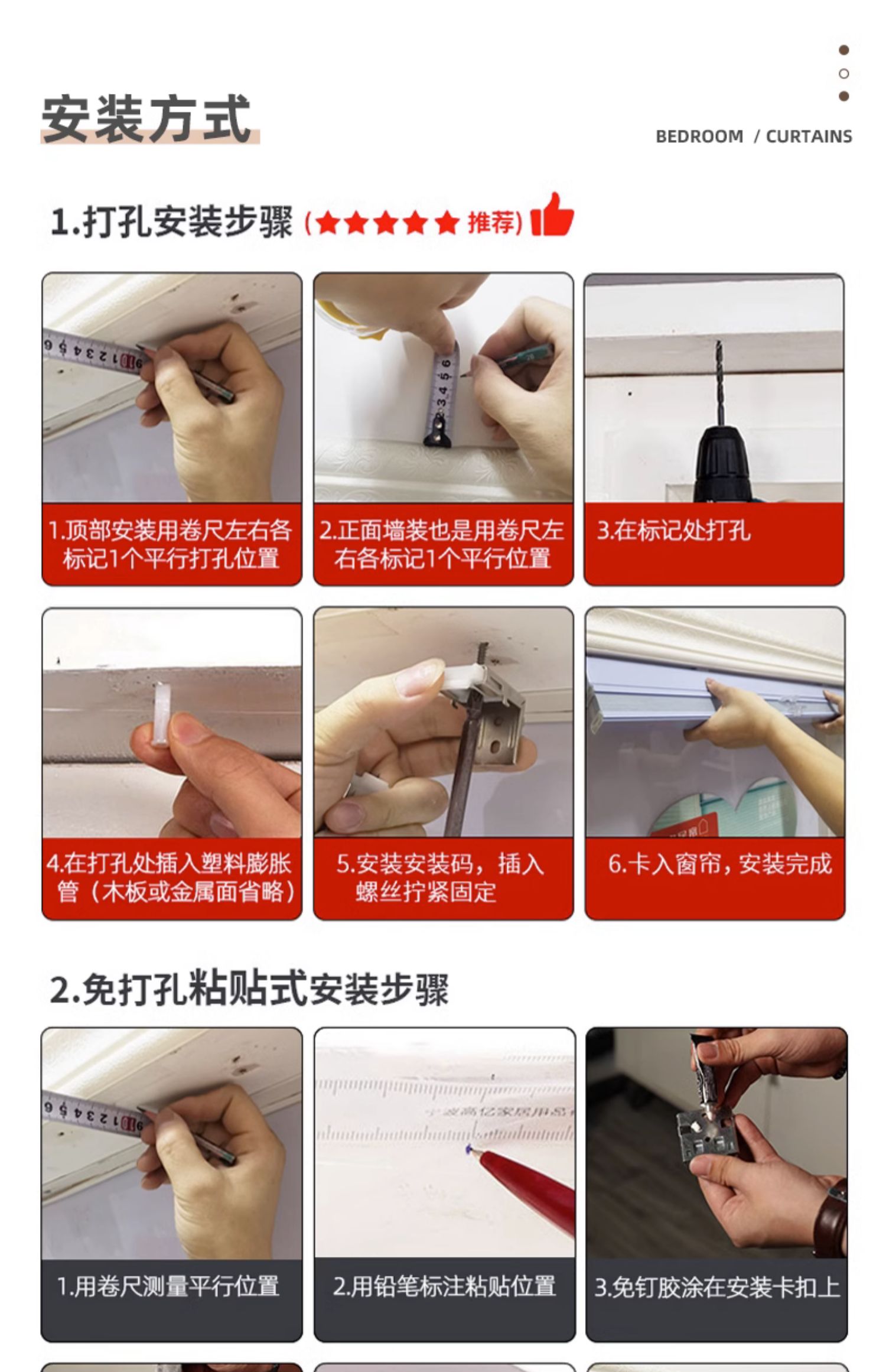 安装方式

BEDROOM / CURTAINS

1.打孔安装步骤 (★★★★★ 推荐)

1.顶部安装用卷尺左右各标记1个平行打孔位置

2.正面墙装也是用卷尺左右各标记1个平行位置

3.在标记处打孔

4.在打孔处插入塑料膨胀管（木板或金属面省略）

5.安装安装码，插入螺丝拧紧固定

6.卡入窗帘，安装完成

2.免打孔粘贴式安装步骤

1.用卷尺测量平行位置

2.用铅笔标注粘贴位置

3.免钉胶涂在安装卡扣上