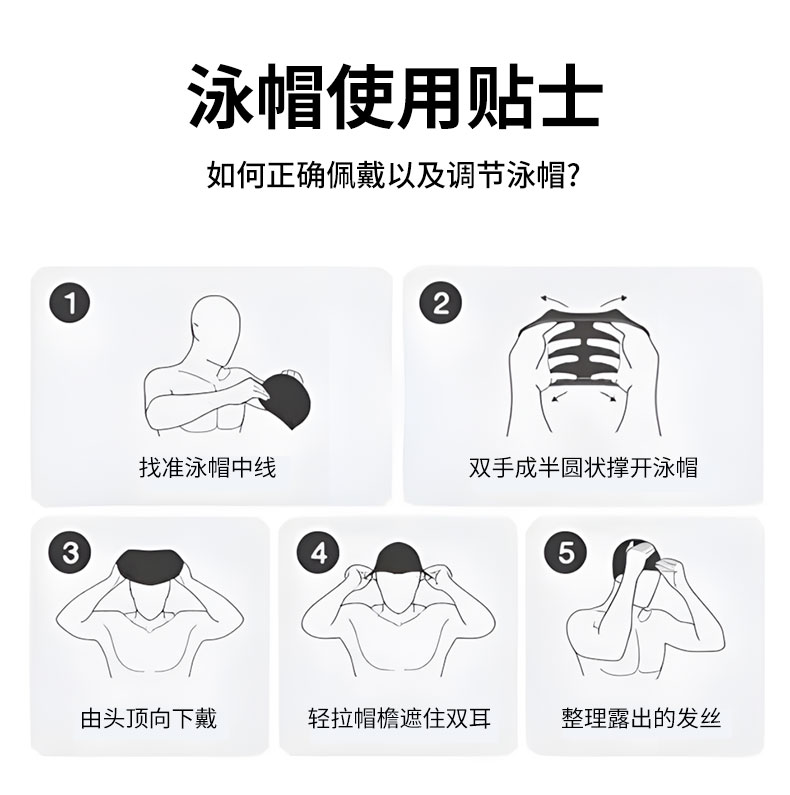 泳帽使用贴士

如何正确佩戴以及调节泳帽?

1
找准泳帽中线

2
双手成半圆状撑开泳帽

3
由头顶向下戴

4
轻拉帽檐遮住双耳

5
整理露出的发丝