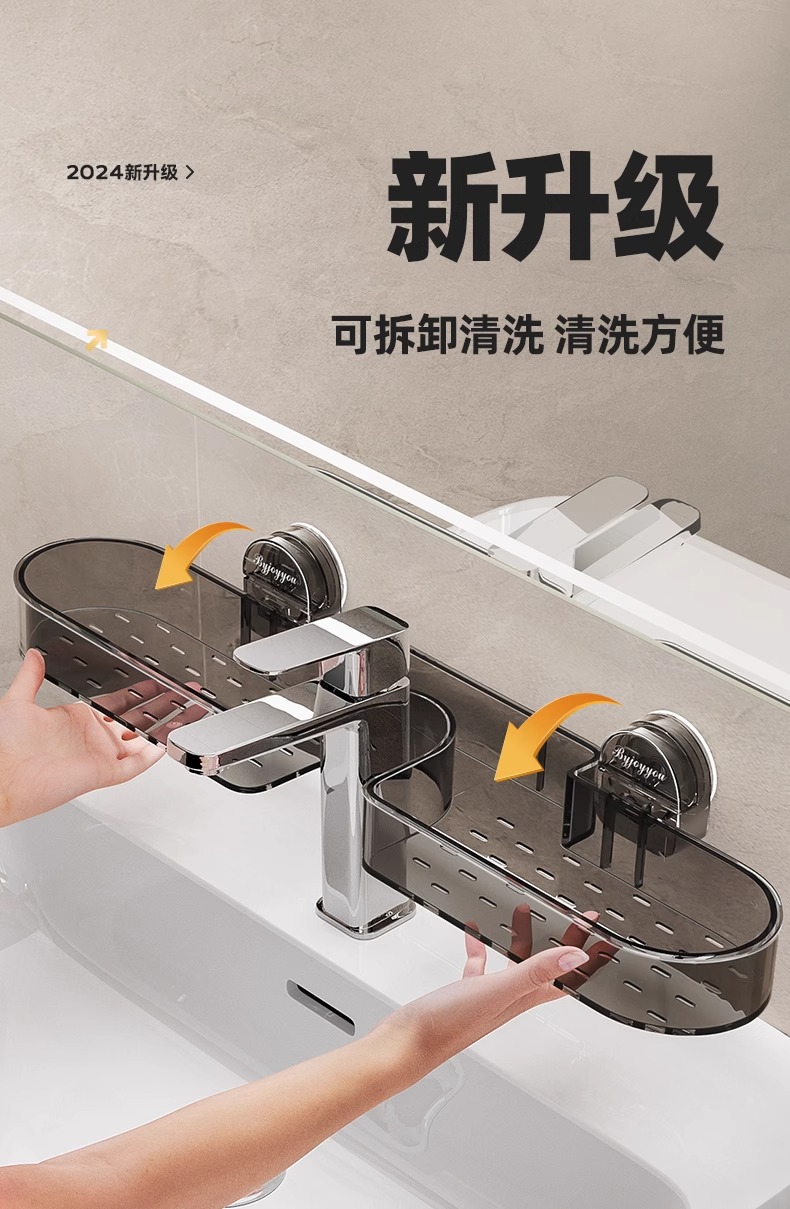 2024新升级 >

新升级

可拆卸清洗 清洗方便

Byjoyyou

Byjoyyou