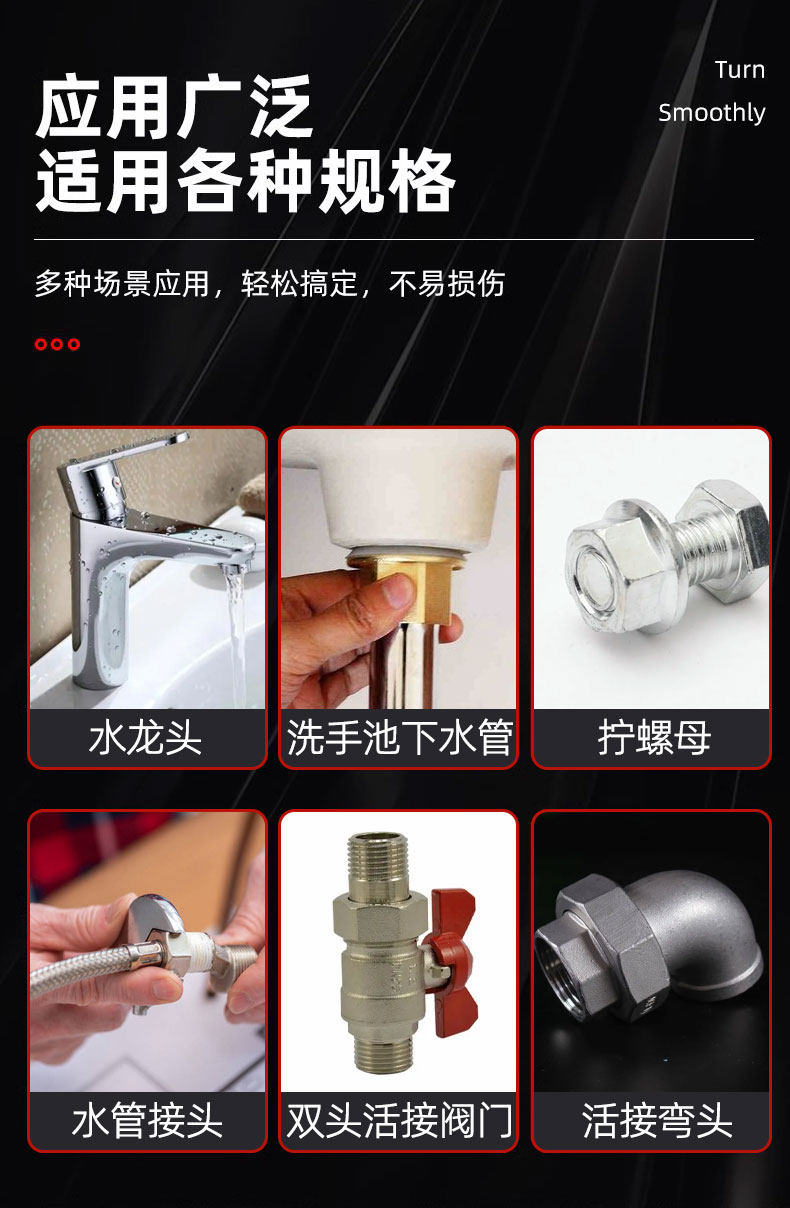 应用广泛
适用各种规格

Turn
Smoothly

多种场景应用，轻松搞定，不易损伤

水龙头

洗手池下水管

拧螺母

水管接头

双头活接阀门

活接弯头