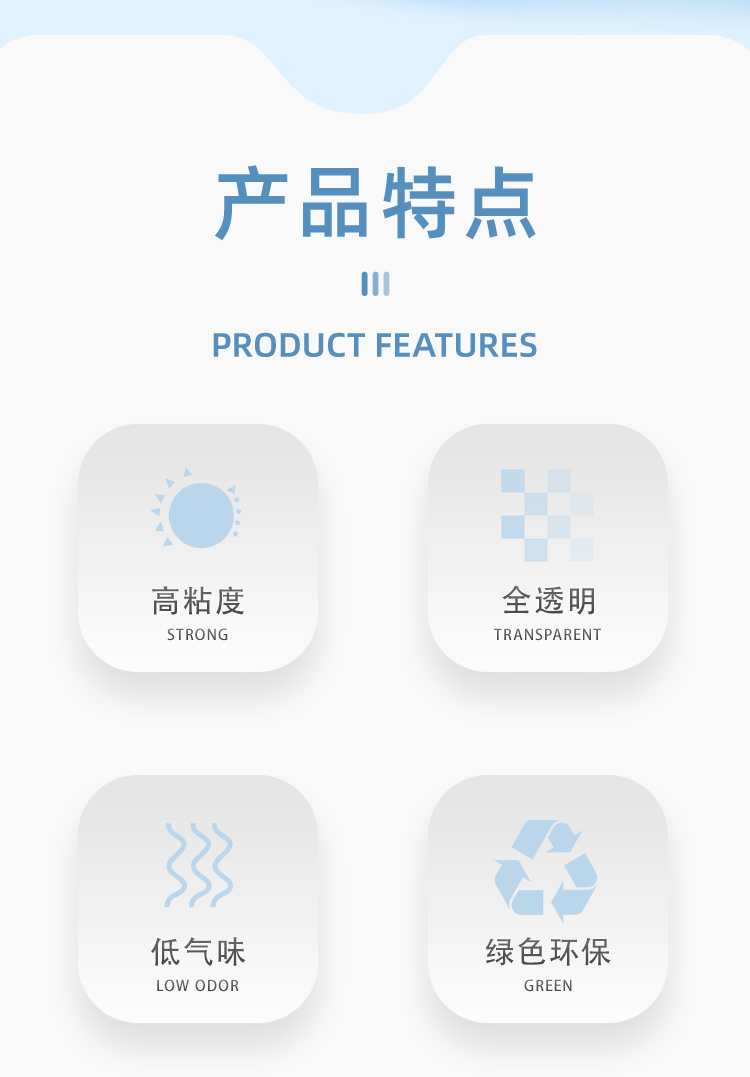 产品特点

PRODUCT FEATURES

高粘度
STRONG

全透明
TRANSPARENT

低气味
LOW ODOR

绿色环保
GREEN