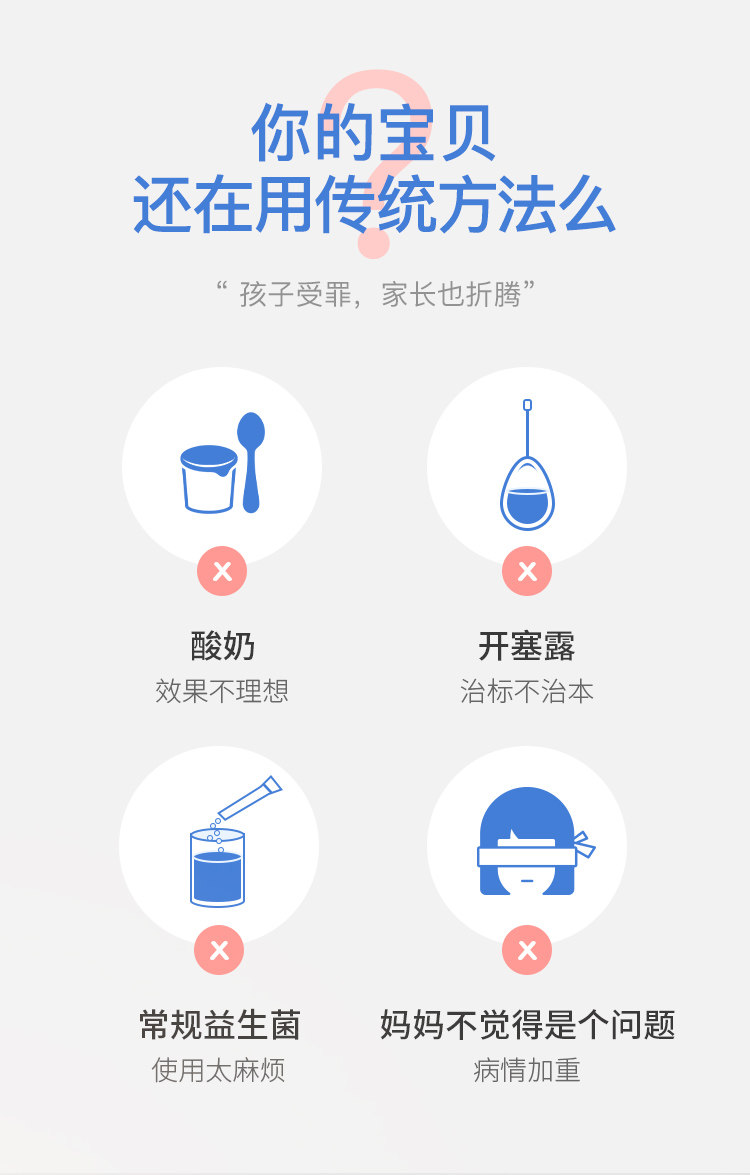 你的宝贝
还在用传统方法么

“孩子受罪，家长也折腾”

酸奶
效果不理想

开塞露
治标不治本

常规益生菌
使用太麻烦

妈妈不觉得是个问题
病情加重