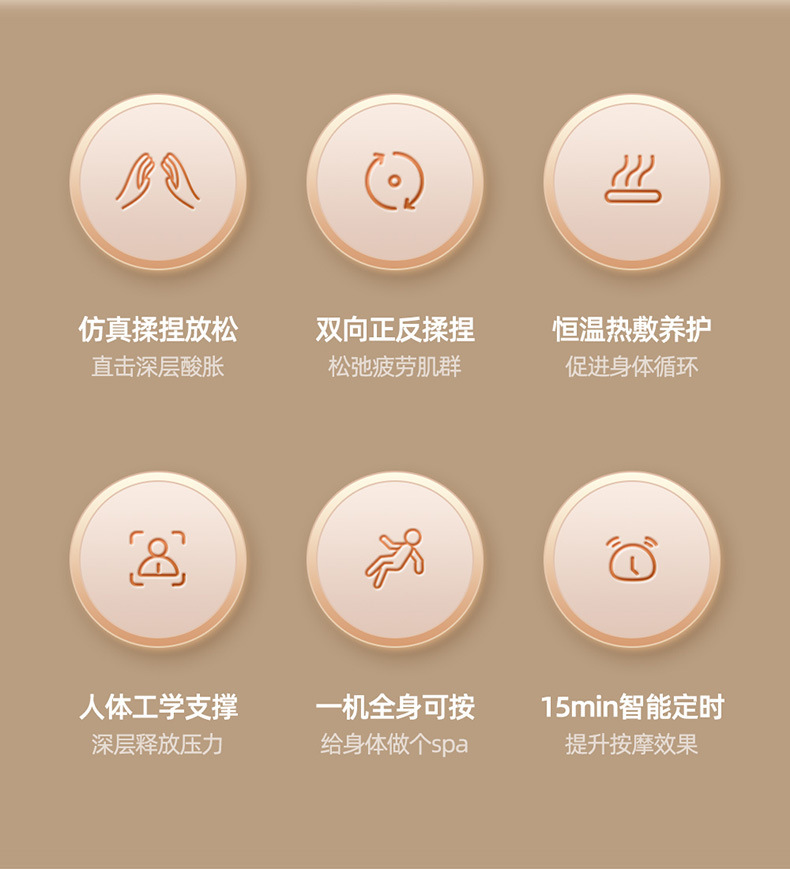 仿真揉捏放松
直击深层酸胀

双向正反揉捏
松弛疲劳肌群

恒温热敷养护
促进身体循环

人体工学支撑
深层释放压力

一机全身可按
给身体做个spa

15min智能定时
提升按摩效果