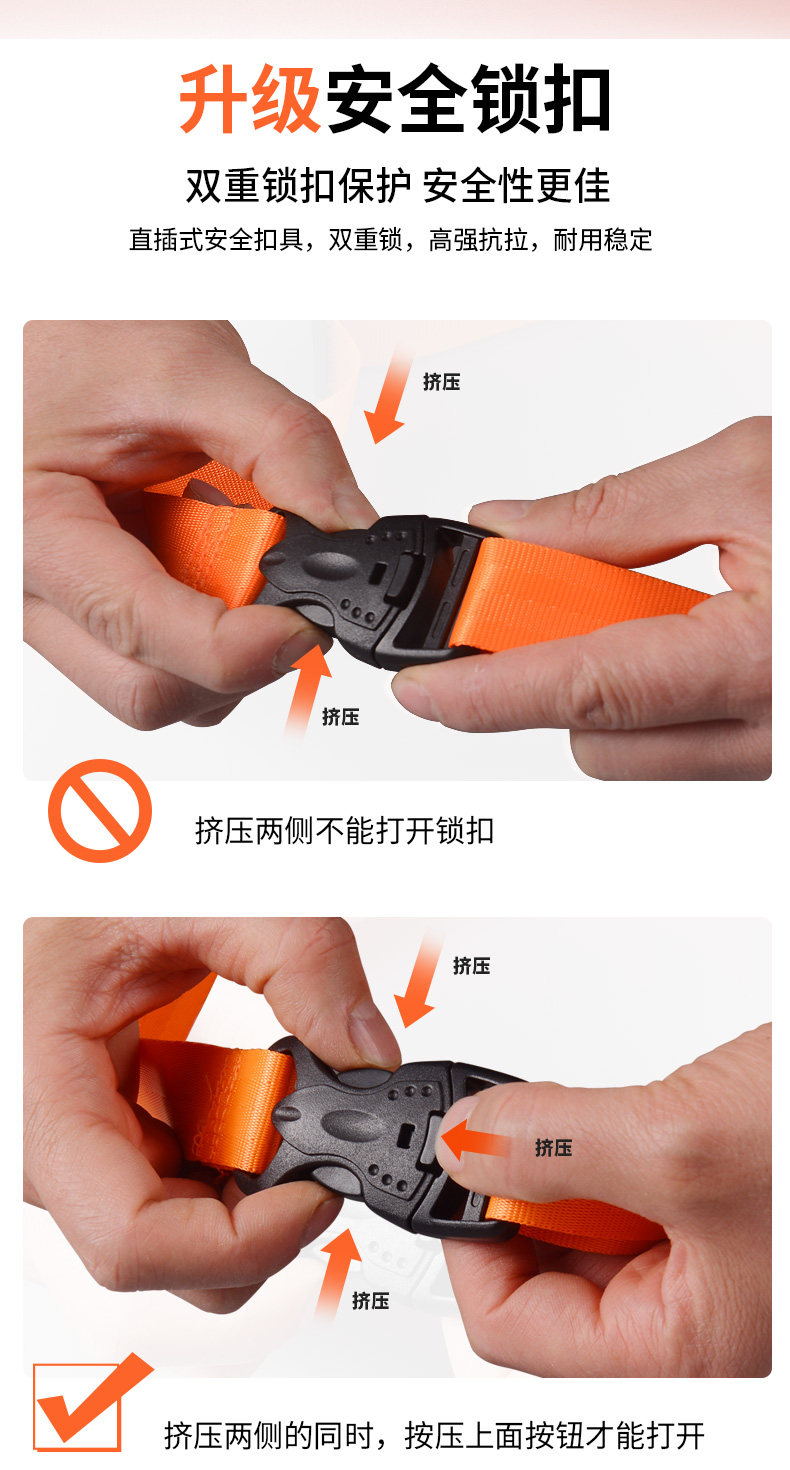 升级安全锁扣

双重锁扣保护 安全性更佳

直插式安全扣具，双重锁，高强抗拉，耐用稳定

挤压

挤压

挤压两侧不能打开锁扣

挤压

挤压

挤压

挤压两侧的同时，按压上面按钮才能打开