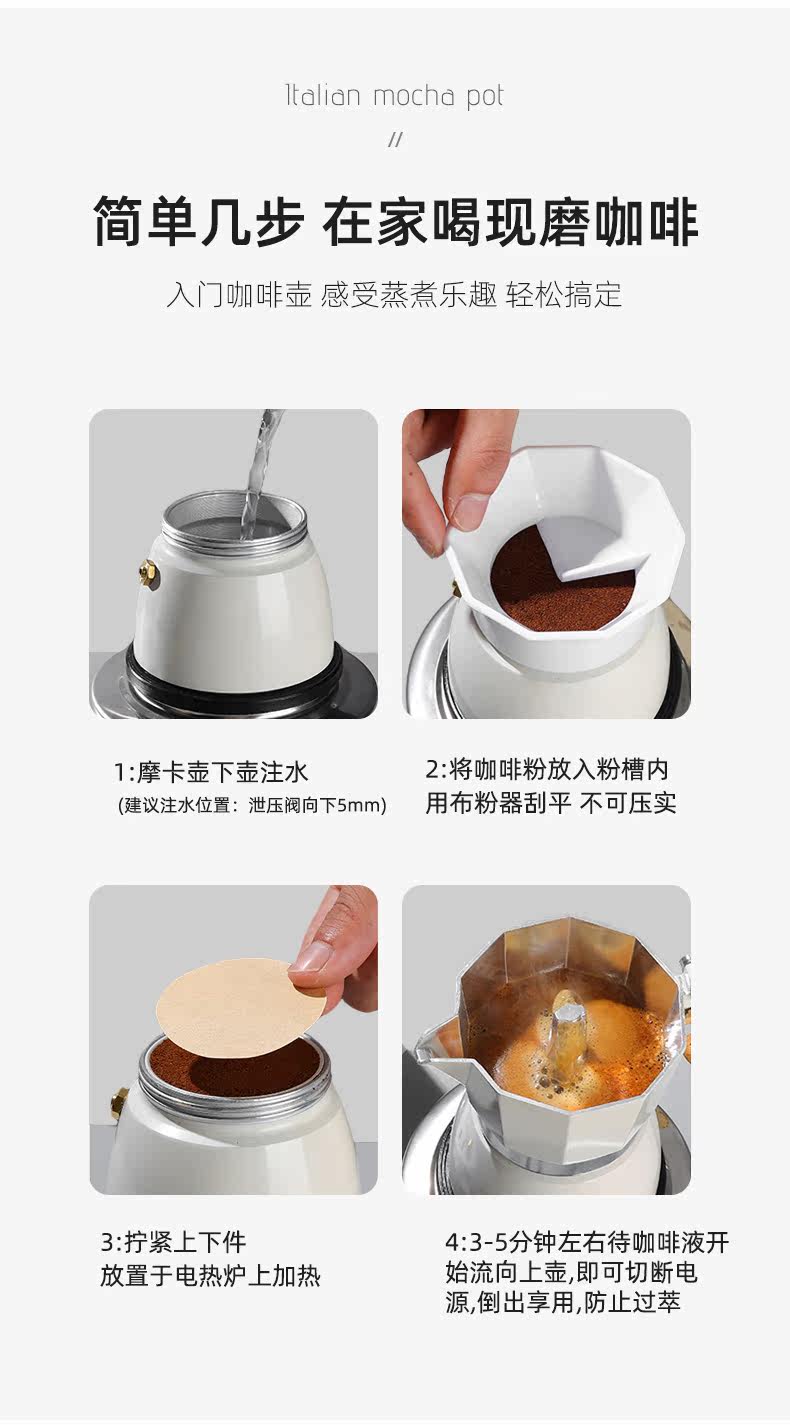 Italian mocha pot

//

简单几步 在家喝现磨咖啡

入门咖啡壶 感受蒸煮乐趣 轻松搞定

1:摩卡壶下壶注水
(建议注水位置：泄压阀向下5mm)

2:将咖啡粉放入粉槽内
用布粉器刮平 不可压实

3:拧紧上下件
放置于电热炉上加热

4:3-5分钟左右待咖啡液开始流向上壶,即可切断电源,倒出享用,防止过萃