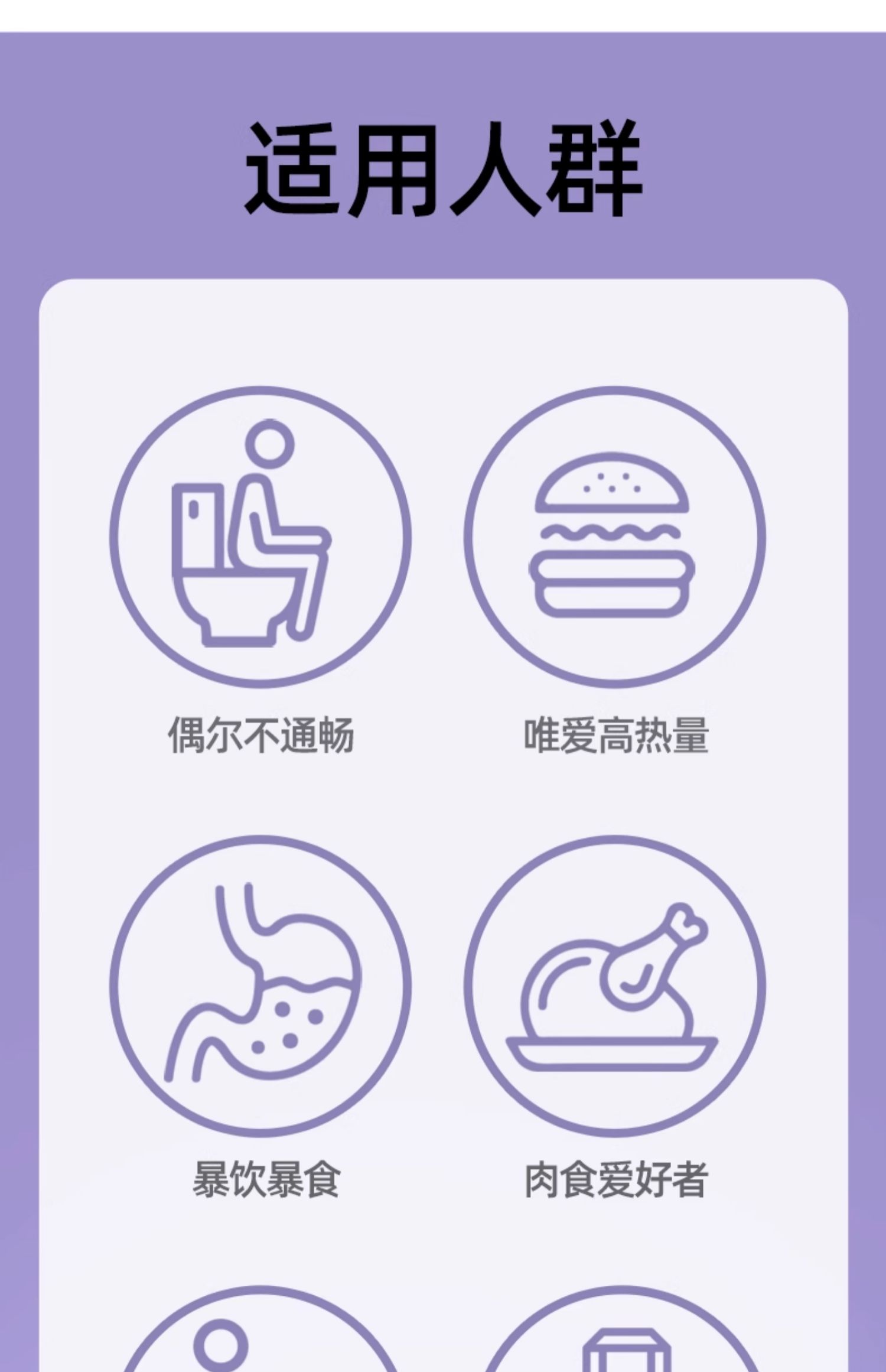 适用人群

偶尔不通畅

唯爱高热量

暴饮暴食

肉食爱好者