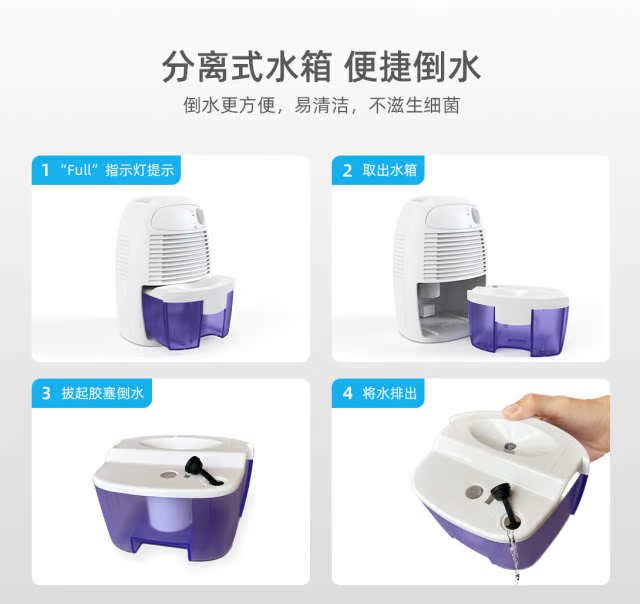 分离式水箱 便捷倒水
倒水更方便，易清洁，不滋生细菌

1 “Full”指示灯提示

2 取出水箱

3 拔起胶塞倒水

4 将水排出