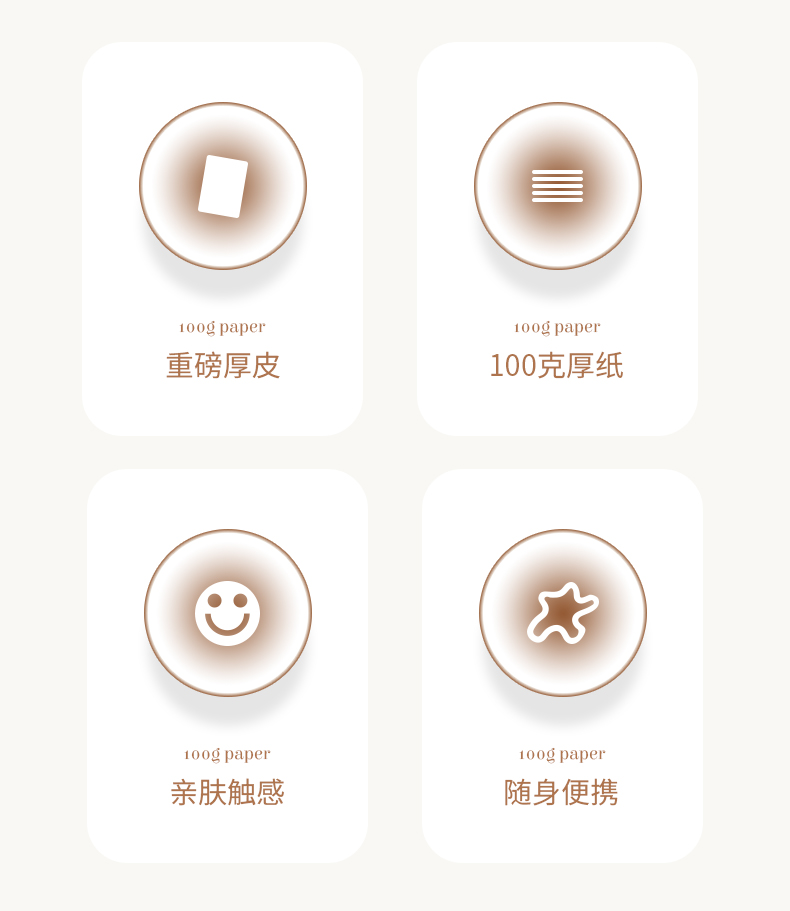 100g paper
重磅厚皮

100g paper
100克厚纸

100g paper
亲肤触感

100g paper
随身便携