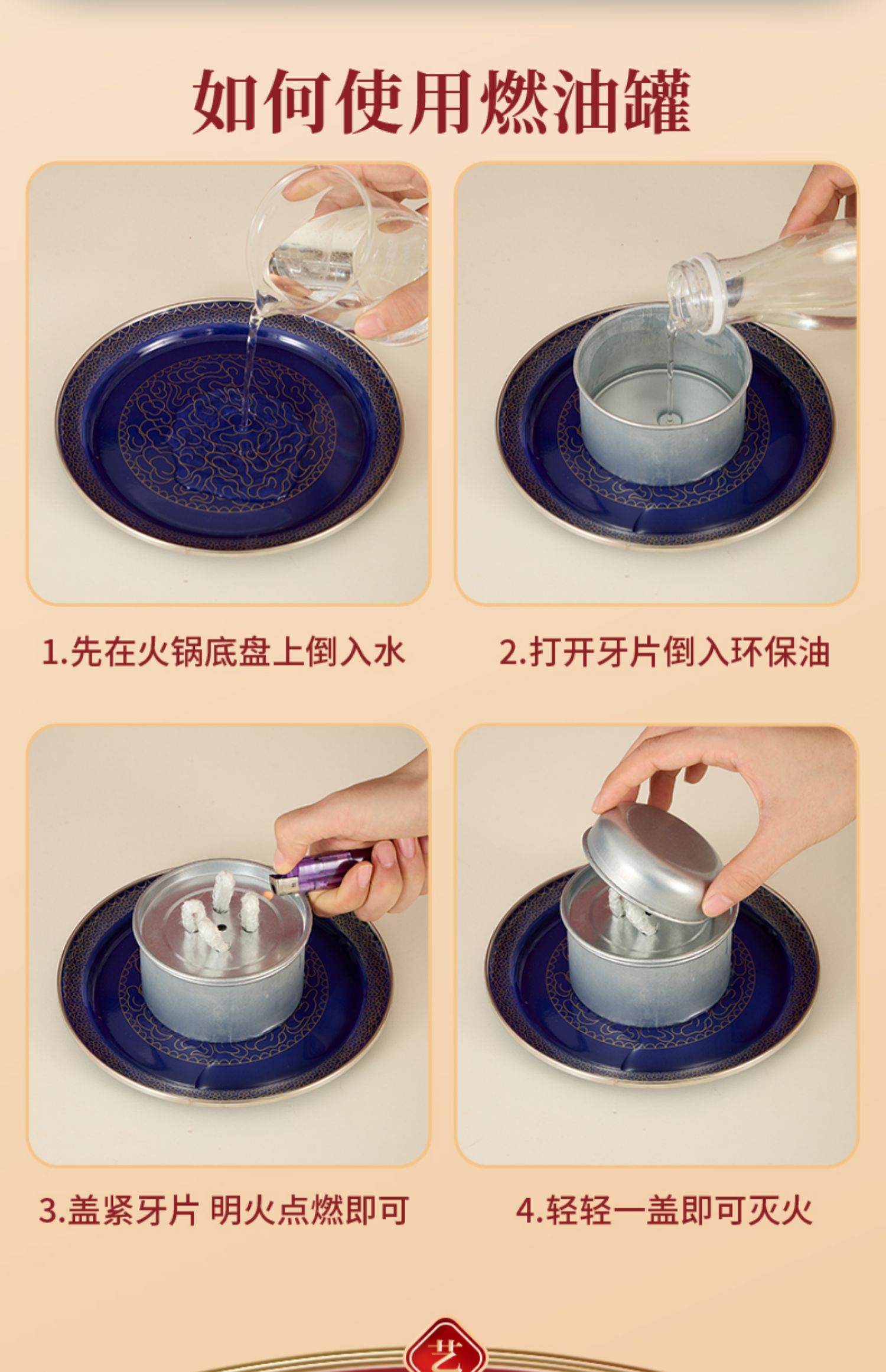 如何使用燃油罐

1.先在火锅底盘上倒入水

2.打开牙片倒入环保油

3.盖紧牙片 明火点燃即可

4.轻轻一盖即可灭火

艺