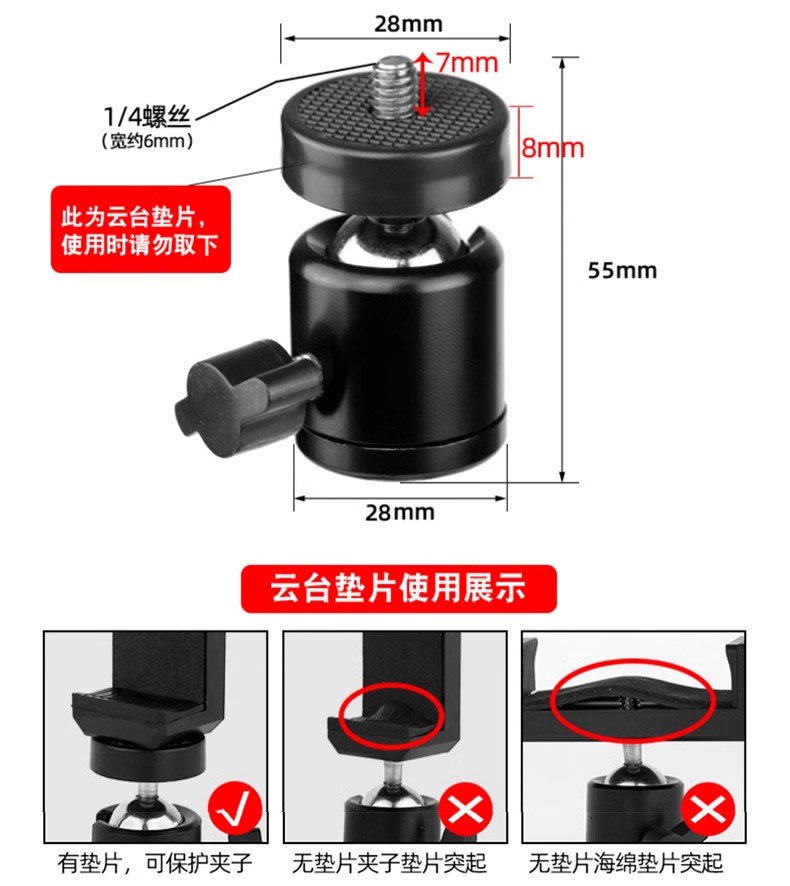 28mm

7mm

1/4螺丝
(宽约6mm)

8mm

此为云台垫片，
使用时请勿取下

55mm

28mm

云台垫片使用展示

有垫片，可保护夹子

无垫片夹子垫片突起

无垫片海绵垫片突起