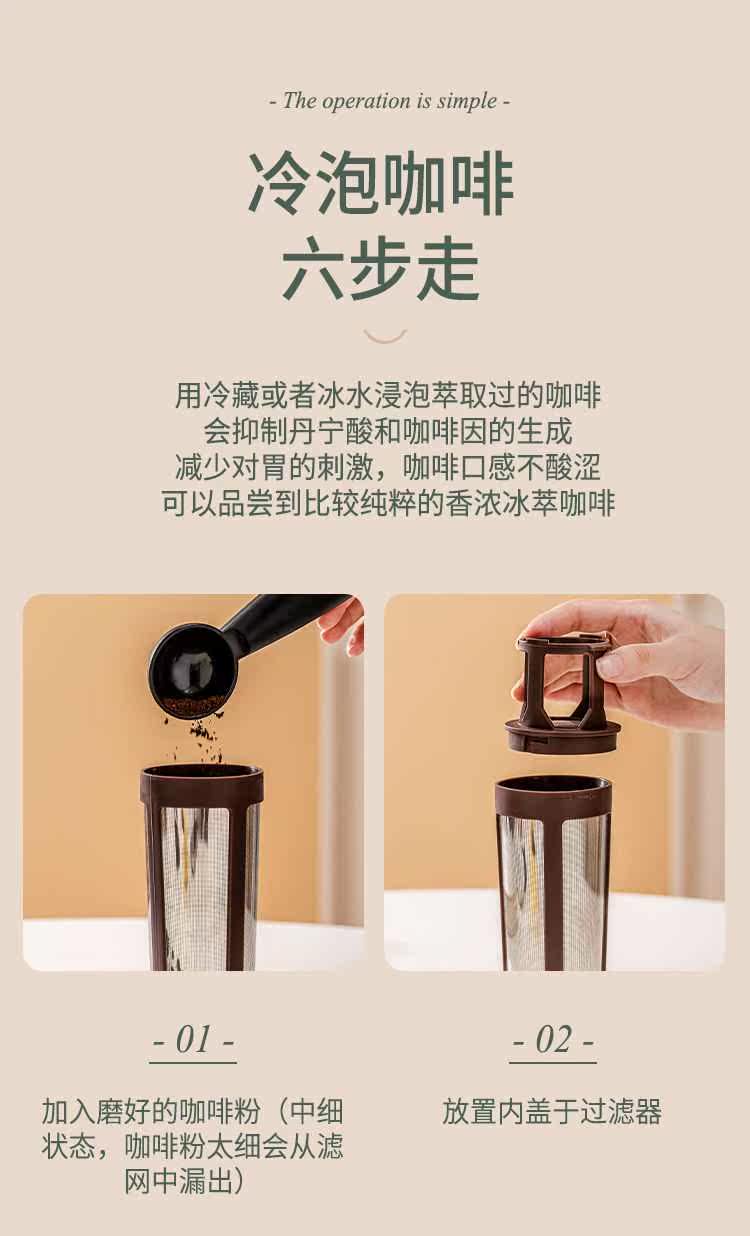 - The operation is simple -

冷泡咖啡
六步走

用冷藏或者冰水浸泡萃取过的咖啡
会抑制丹宁酸和咖啡因的生成
减少对胃的刺激，咖啡口感不酸涩
可以品尝到比较纯粹的香浓冰萃咖啡

- 01 -

加入磨好的咖啡粉（中细状态，咖啡粉太细会从滤网中漏出）

- 02 -

放置内盖于过滤器