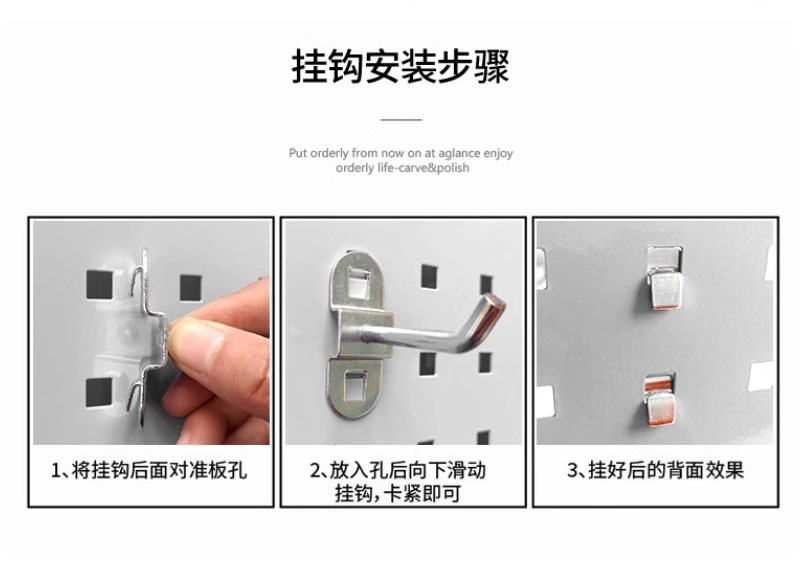 挂钩安装步骤

Put orderly from now on at aglance enjoy orderly life-carve&polish

1、将挂钩后面对准板孔

2、放入孔后向下滑动挂钩，卡紧即可

3、挂好后的背面效果