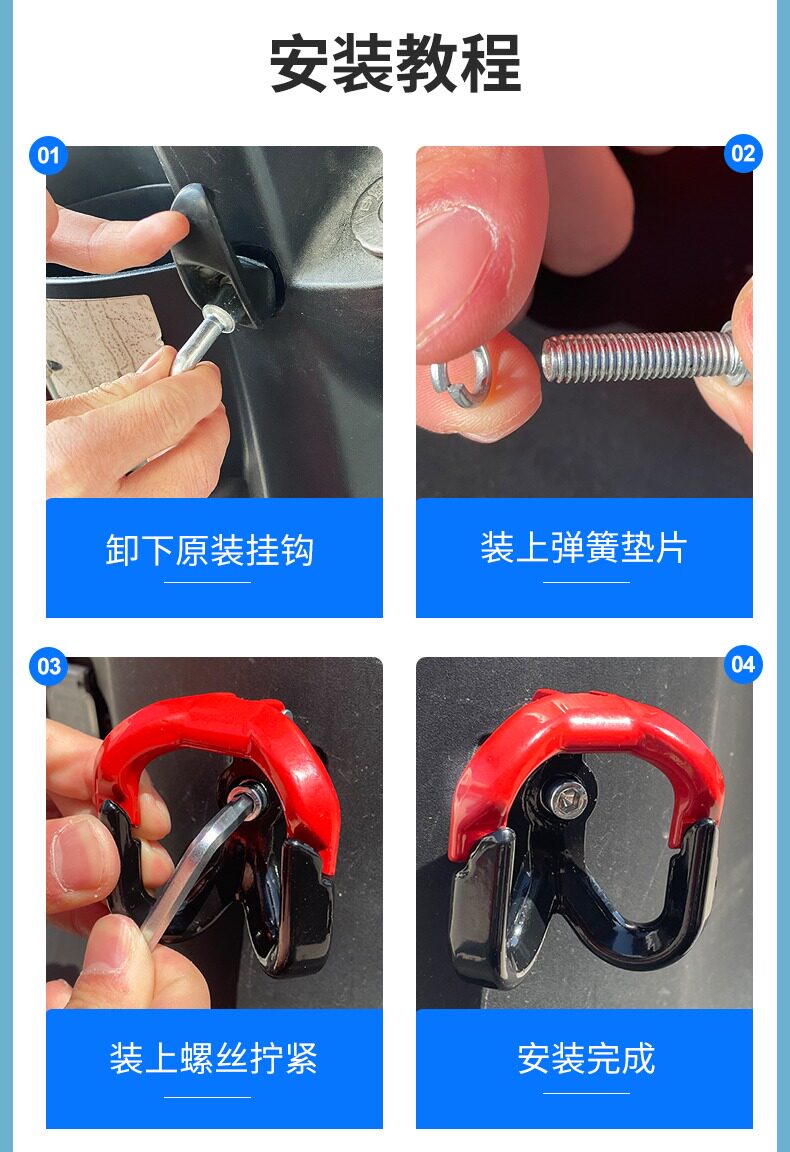 安装教程

01

卸下原装挂钩

02

装上弹簧垫片

03

装上螺丝拧紧

04

安装完成