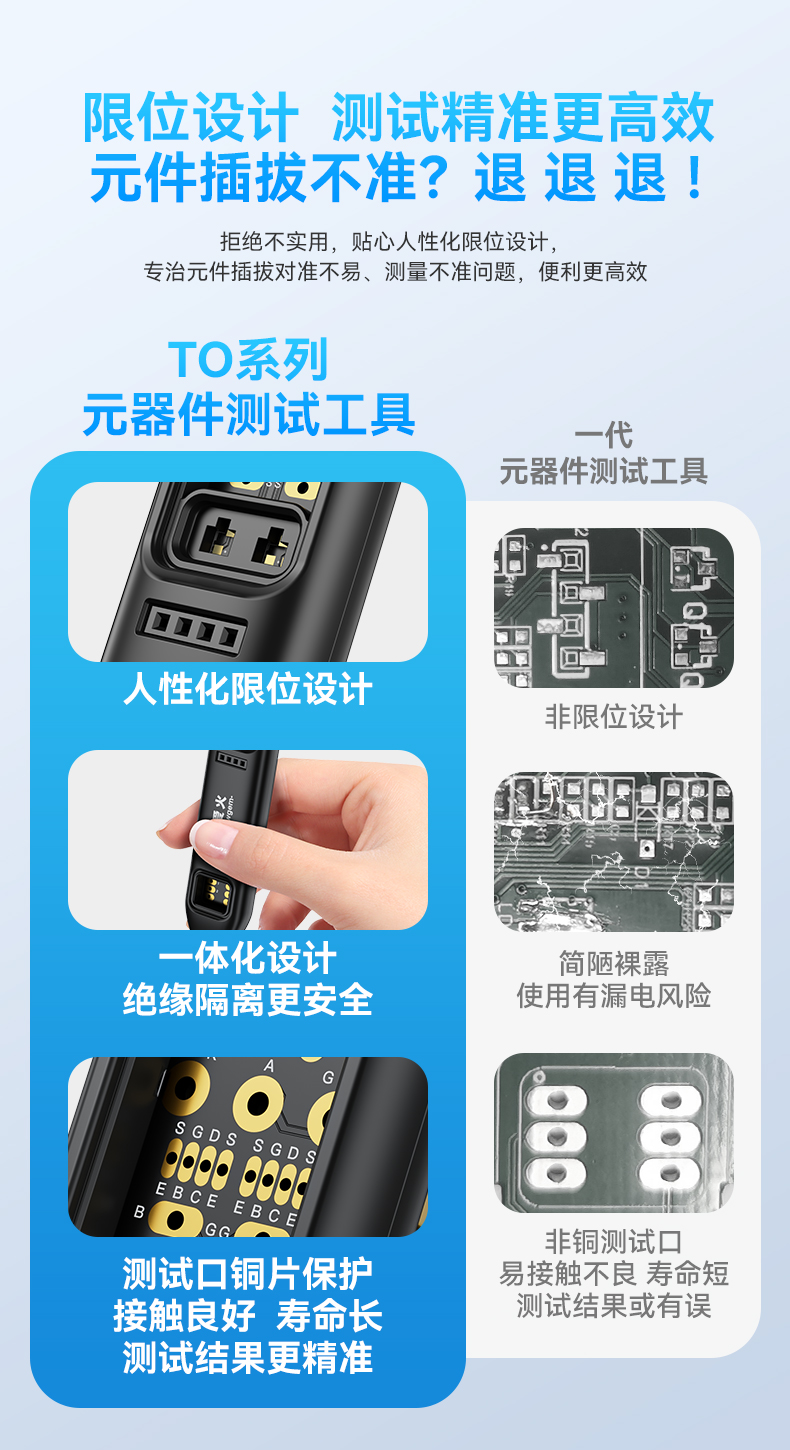 限位设计 测试精准更高效
元件插拔不准？退 退 退！

拒绝不实用，贴心人性化限位设计，
专治元件插拔对准不易、测量不准问题，便利更高效

TO系列
元器件测试工具

人性化限位设计

一体化设计
绝缘隔离更安全

A
S G D S S G D S
E B C E E B C E
B G G

测试口铜片保护
接触良好 寿命长
测试结果更精准

一代
元器件测试工具

非限位设计

简陋裸露
使用有漏电风险

非铜测试口
易接触不良 寿命短
测试结果或有误