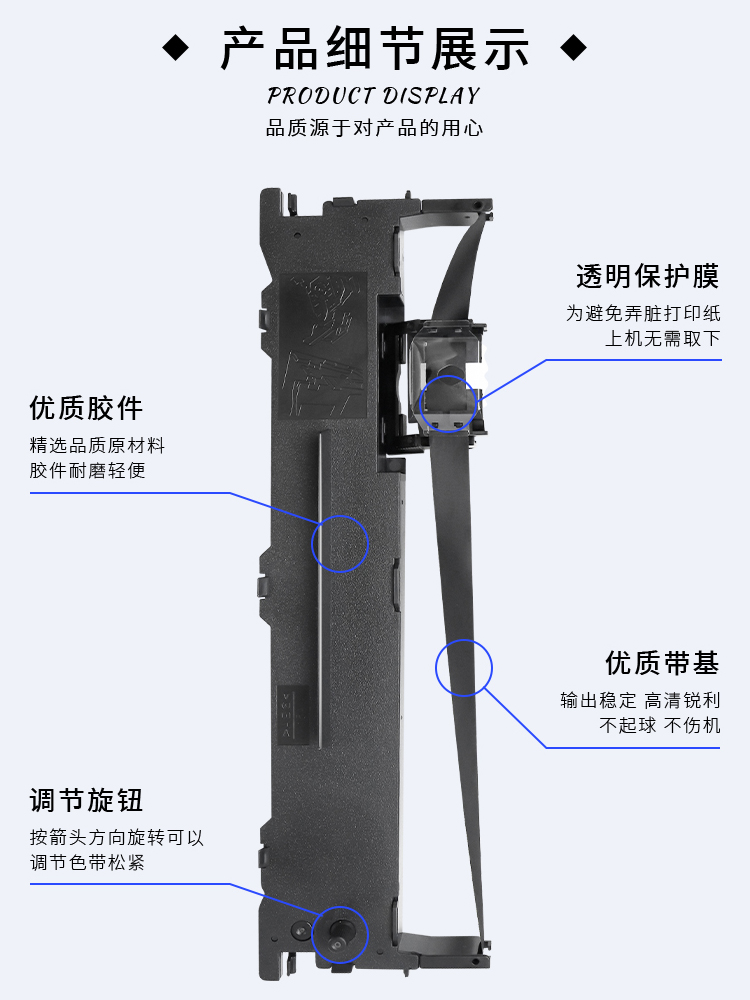 ◆ 产品细节展示 ◆
PRODUCT DISPLAY
品质源于对产品的用心

透明保护膜
为避免弄脏打印纸
上机无需取下

优质胶件
精选品质原材料
胶件耐磨轻便

优质带基
输出稳定 高清锐利
不起球 不伤机

调节旋钮
按箭头方向旋转可以
调节色带松紧